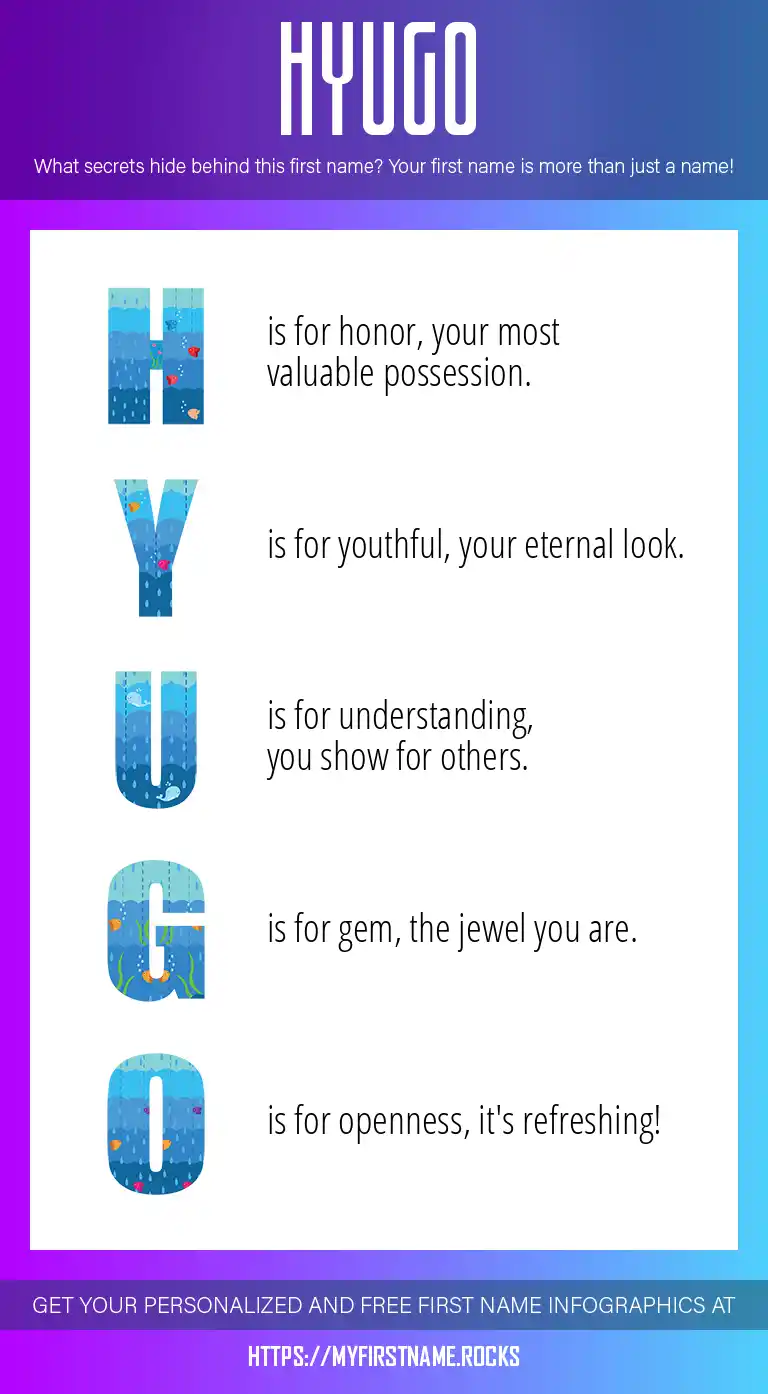 HYUGO

What secrets hide behind this first name? Your first name is more than just a name!

H is for honor, your most valuable possession.

Y is for youthful, your eternal look.

U is for understanding, you show for others.

G is for gem, the jewel you are.

O is for openness, it's refreshing!

GET YOUR PERSONALIZED AND FREE FIRST NAME INFOGRAPHICS AT

HTTPS://MYFIRSTNAME.ROCKS