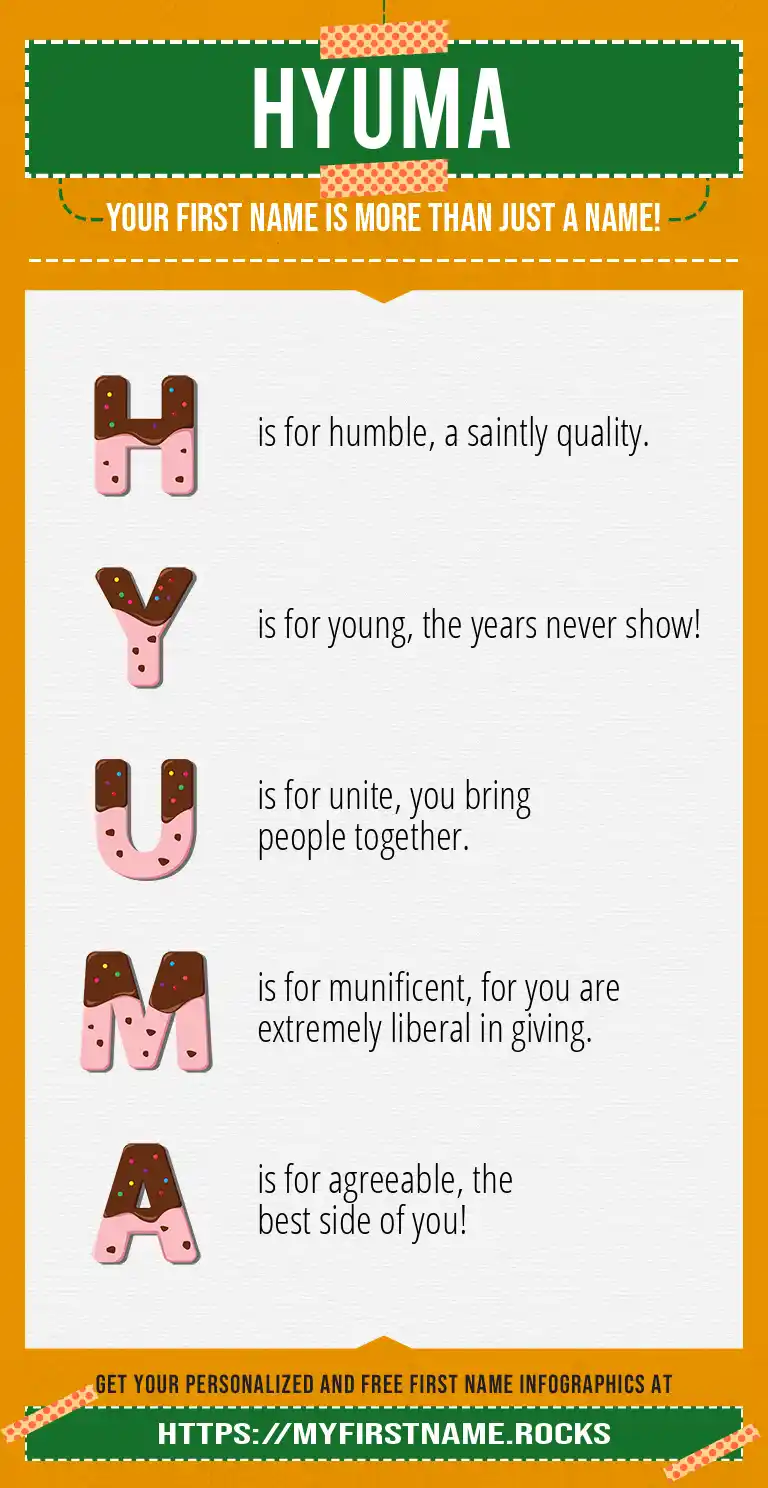 HYUMA

YOUR FIRST NAME IS MORE THAN JUST A NAME!

H is for humble, a saintly quality.

Y is for young, the years never show!

U is for unite, you bring people together.

M is for munificent, for you are extremely liberal in giving.

A is for agreeable, the best side of you!

GET YOUR PERSONALIZED AND FREE FIRST NAME INFOGRAPHICS AT

HTTPS://MYFIRSTNAME.ROCKS