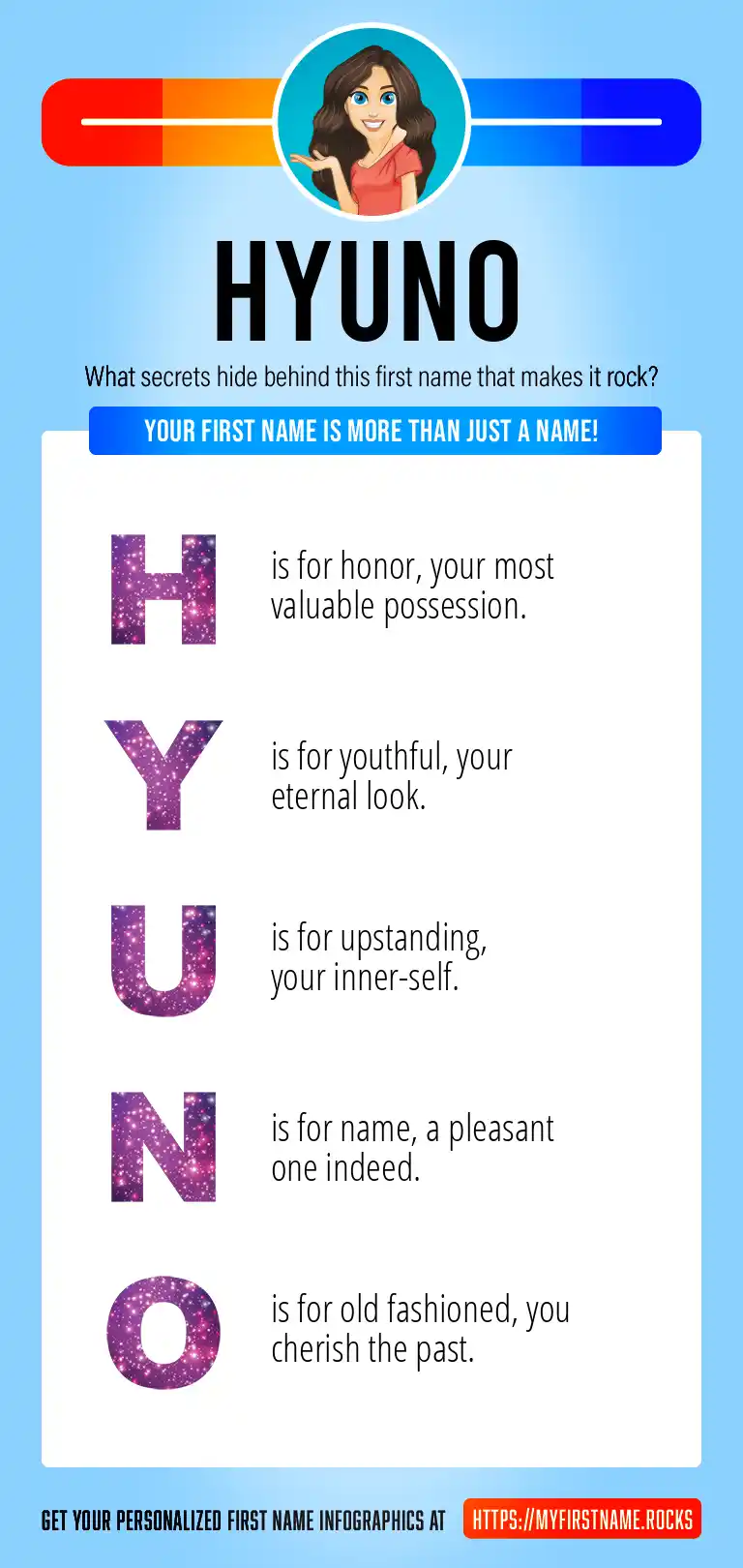 HYUNO

What secrets hide behind this first name that makes it rock?

YOUR FIRST NAME IS MORE THAN JUST A NAME!

H is for honor, your most valuable possession.

Y is for youthful, your eternal look.

U is for upstanding, your inner-self.

N is for name, a pleasant one indeed.

O is for old fashioned, you cherish the past.

GET YOUR PERSONALIZED FIRST NAME INFOGRAPHICS AT HTTPS://MYFIRSTNAME.ROCKS