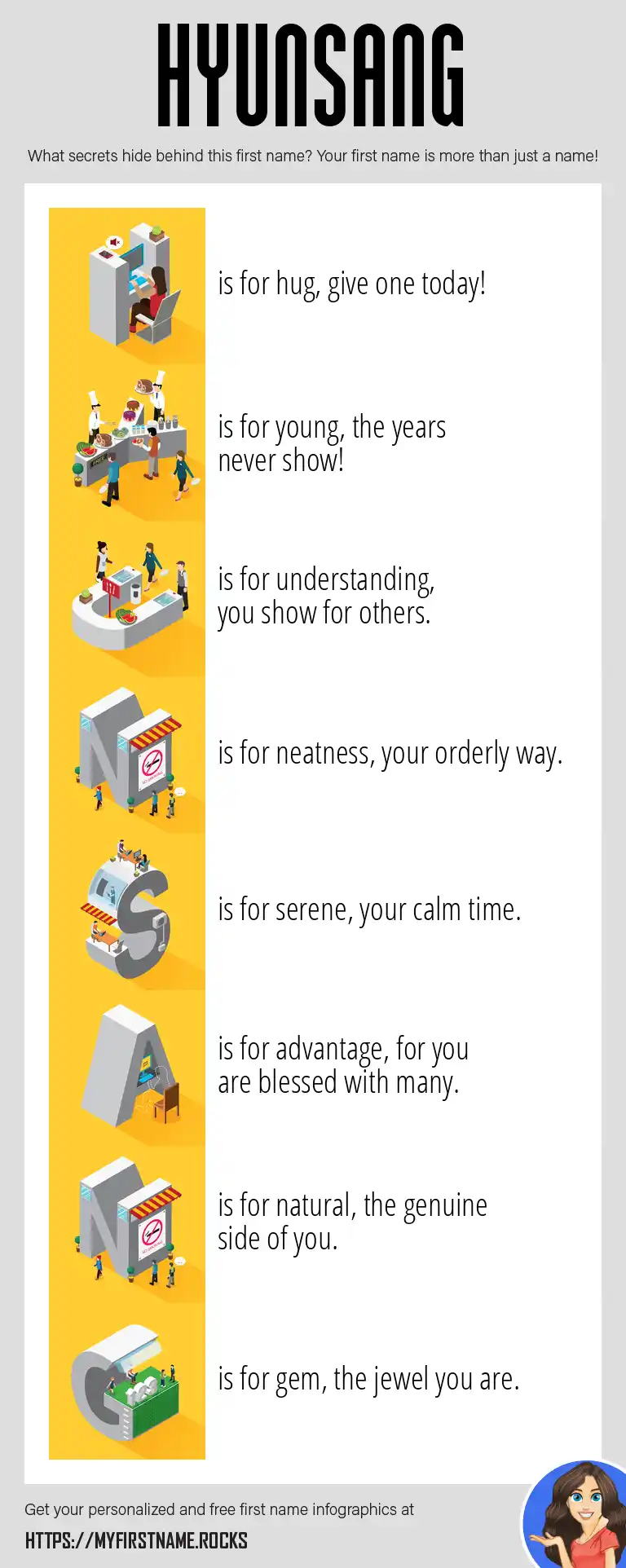 HYUNSANG

What secrets hide behind this first name? Your first name is more than just a name!

H is for hug, give one today!

Y is for young, the years never show!

U is for understanding, you show for others.

N is for neatness, your orderly way.

S is for serene, your calm time.

A is for advantage, for you are blessed with many.

N is for natural, the genuine side of you.

G is for gem, the jewel you are.

Get your personalized and free first name infographics at

HTTPS://MYFIRSTNAME.ROCKS