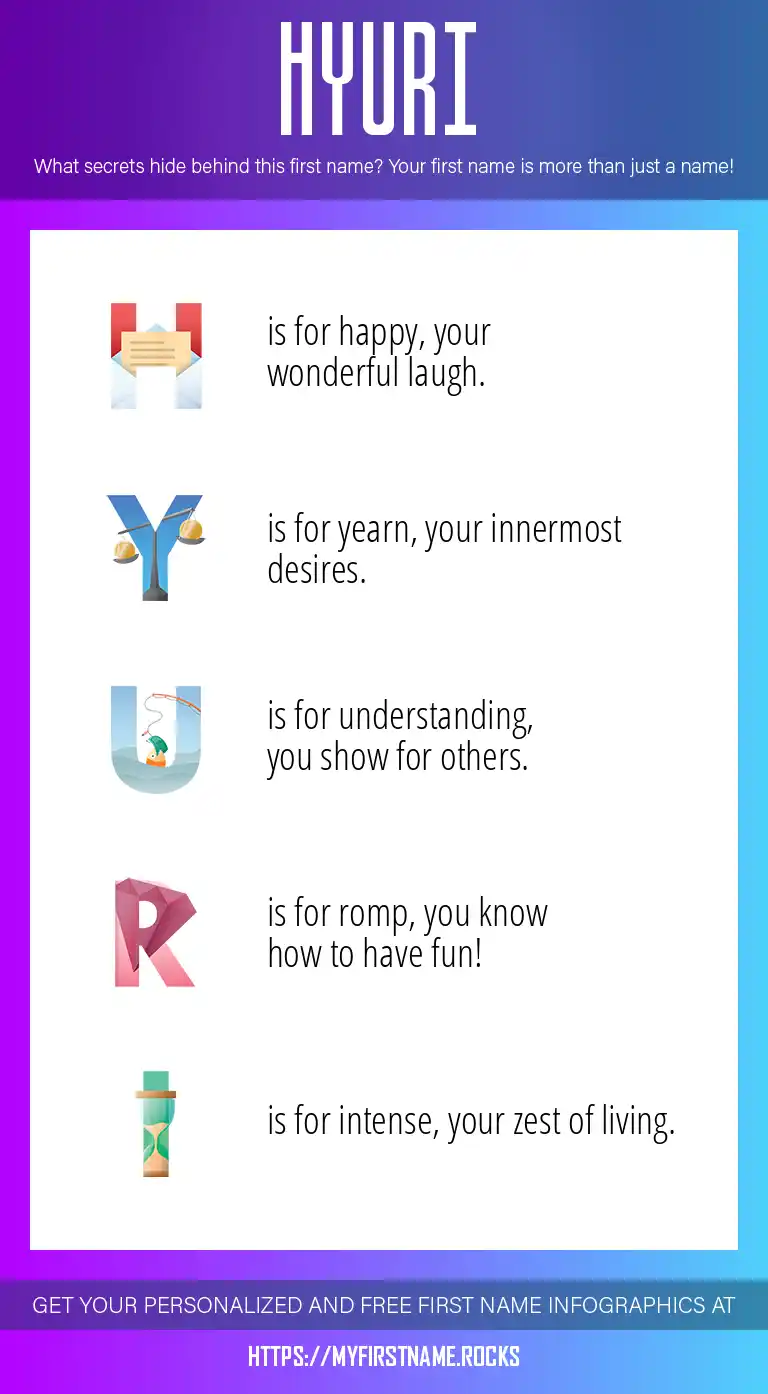 HYURI

What secrets hide behind this first name? Your first name is more than just a name!

H is for happy, your wonderful laugh.

Y is for yearn, your innermost desires.

U is for understanding, you show for others.

R is for romp, you know how to have fun!

I is for intense, your zest of living.

GET YOUR PERSONALIZED AND FREE FIRST NAME INFOGRAPHICS AT

HTTPS://MYFIRSTNAME.ROCKS