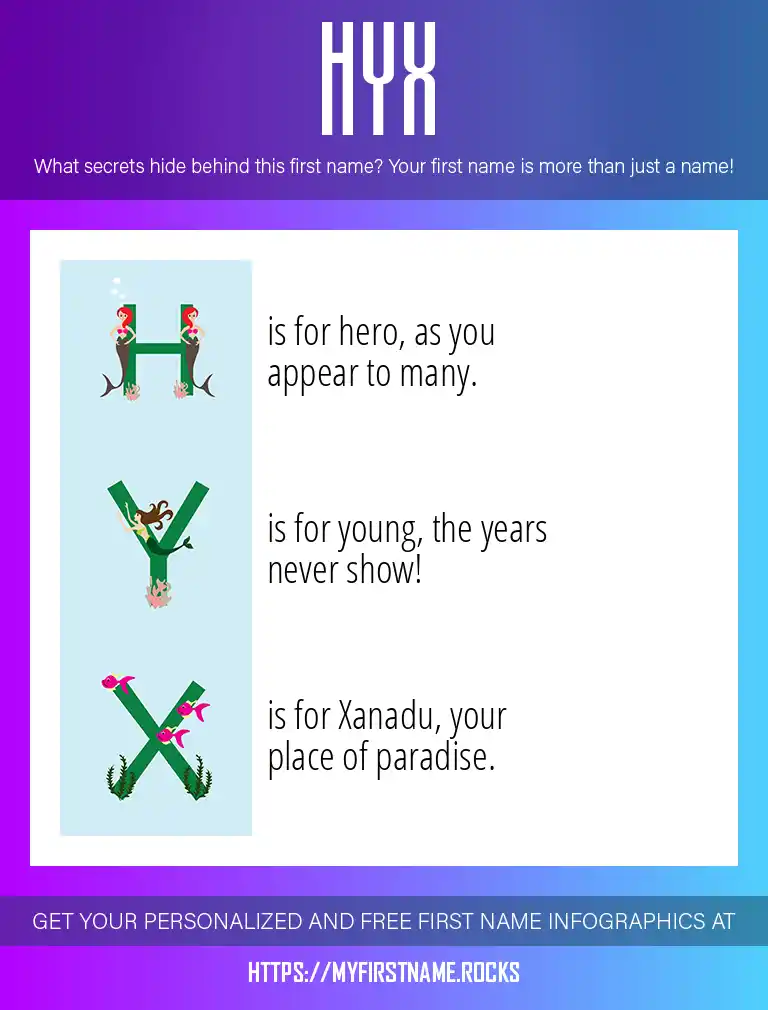 HYX

What secrets hide behind this first name? Your first name is more than just a name!

H is for hero, as you appear to many.

Y is for young, the years never show!

X is for Xanadu, your place of paradise.

GET YOUR PERSONALIZED AND FREE FIRST NAME INFOGRAPHICS AT

HTTPS://MYFIRSTNAME.ROCKS