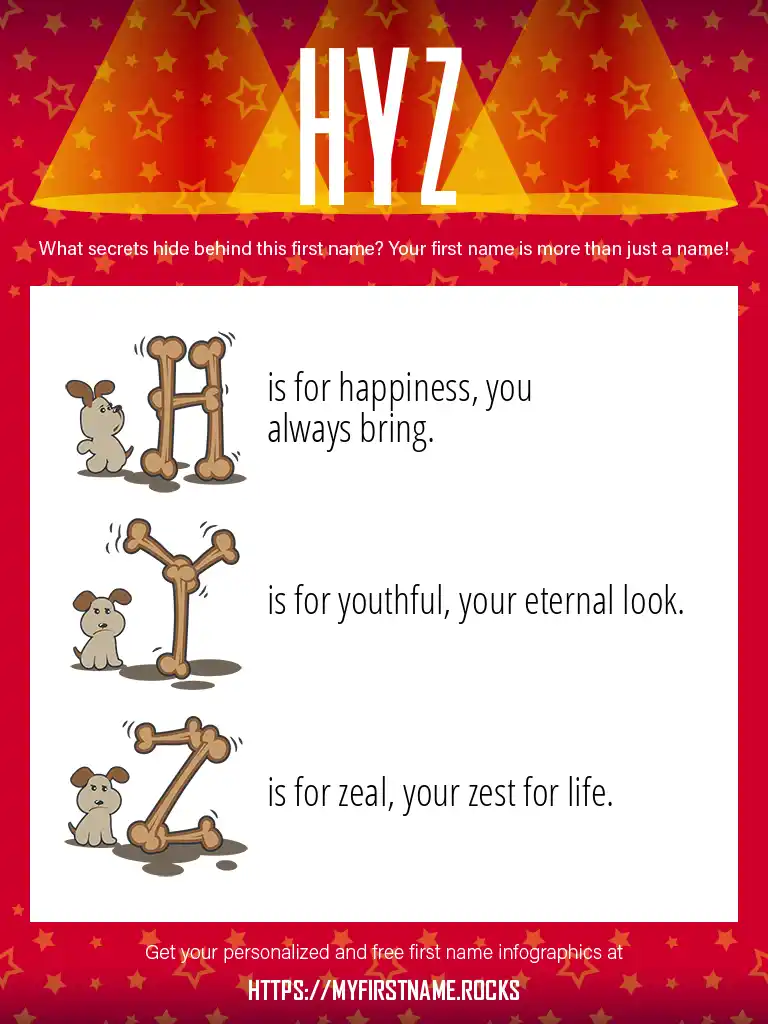 HYZ

What secrets hide behind this first name? Your first name is more than just a name!

H is for happiness, you always bring.

Y is for youthful, your eternal look.

Z is for zeal, your zest for life.

Get your personalized and free first name infographics at

HTTPS://MYFIRSTNAME.ROCKS