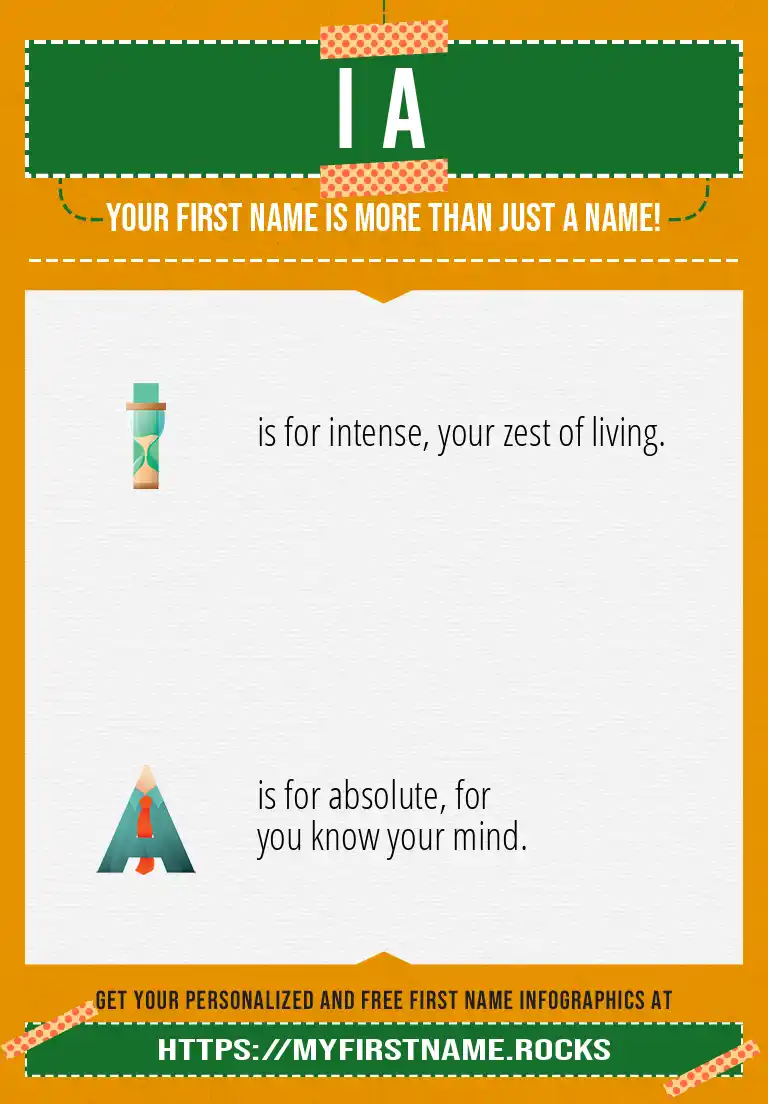 I A

YOUR FIRST NAME IS MORE THAN JUST A NAME!

I is for intense, your zest of living.

A is for absolute, for you know your mind.

GET YOUR PERSONALIZED AND FREE FIRST NAME INFOGRAPHICS AT

HTTPS://MYFIRSTNAME.ROCKS