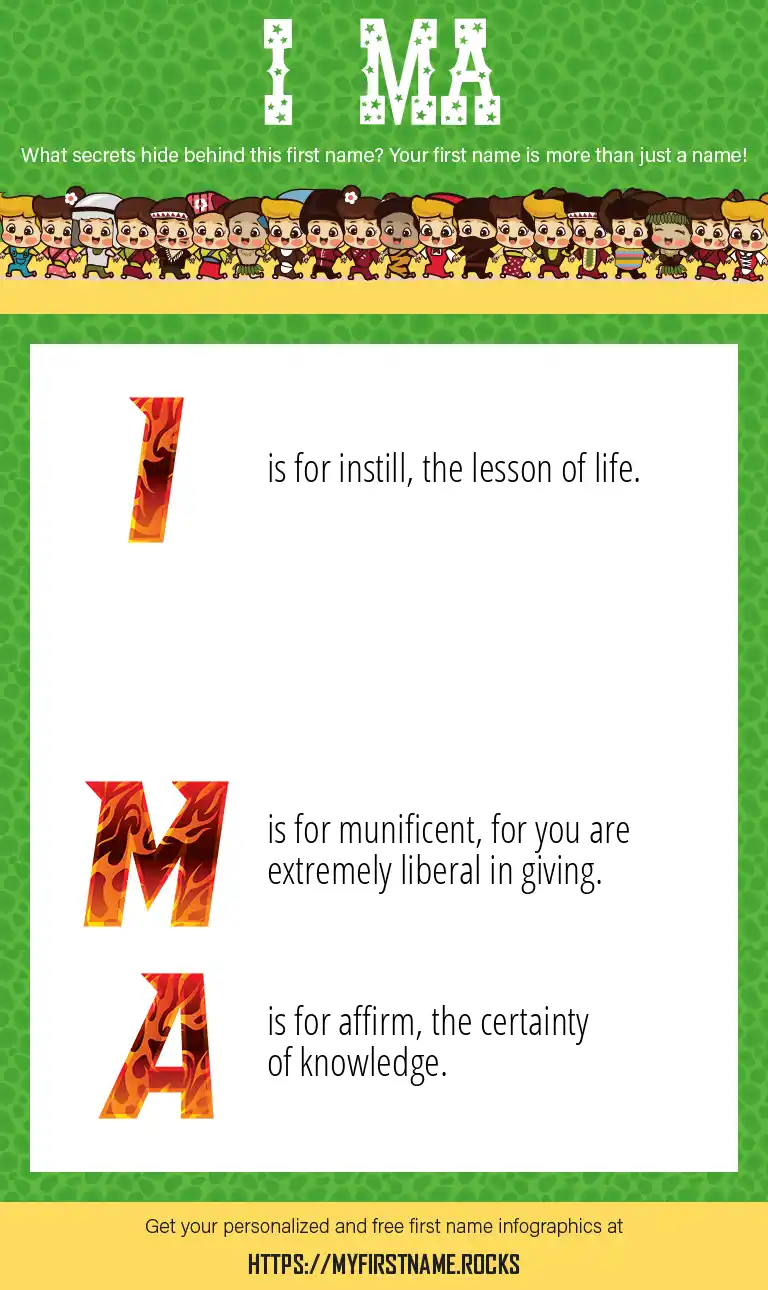 I MA

What secrets hide behind this first name? Your first name is more than just a name!

I is for instill, the lesson of life.

M is for munificent, for you are extremely liberal in giving.

A is for affirm, the certainty of knowledge.

Get your personalized and free first name infographics at

HTTPS://MYFIRSTNAME.ROCKS