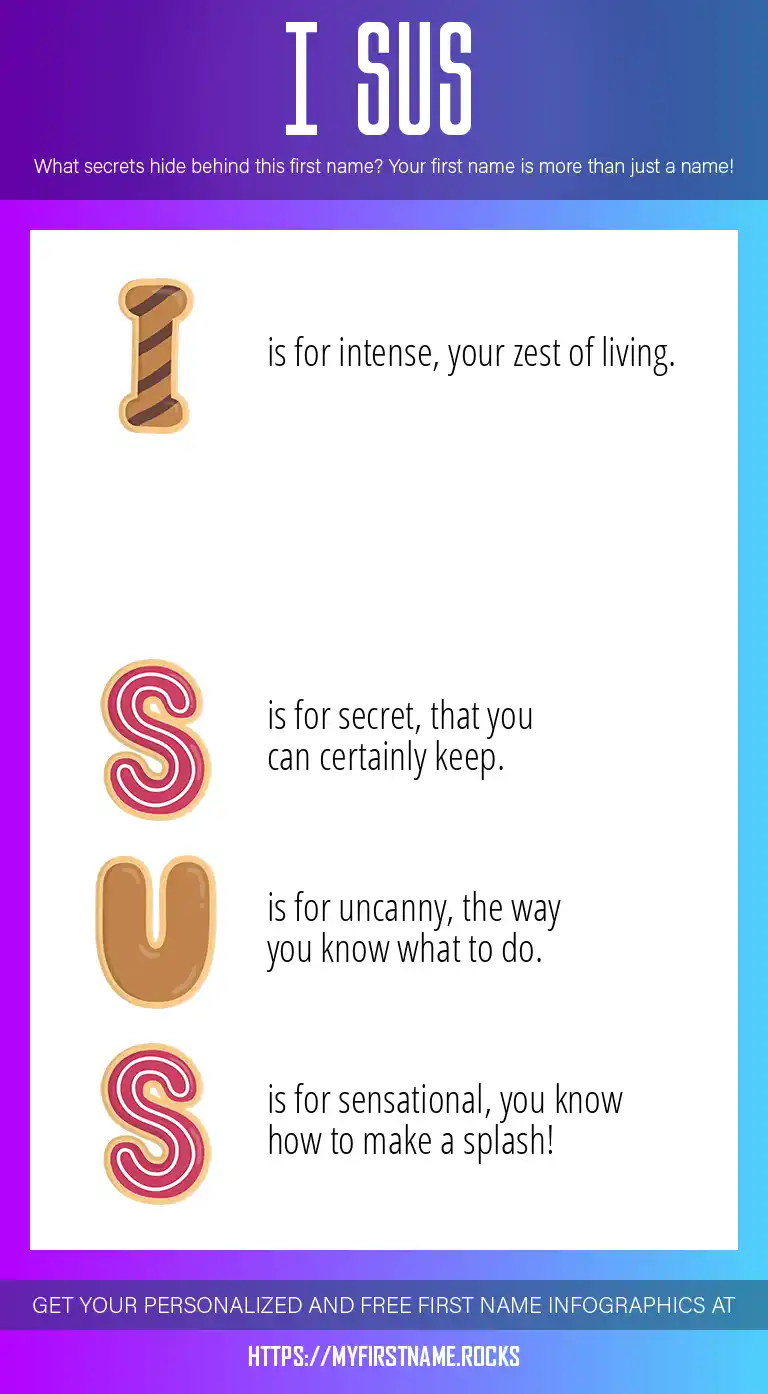 I SUS

What secrets hide behind this first name? Your first name is more than just a name!

I is for intense, your zest of living.

S is for secret, that you can certainly keep.

U is for uncanny, the way you know what to do.

S is for sensational, you know how to make a splash!

GET YOUR PERSONALIZED AND FREE FIRST NAME INFOGRAPHICS AT

HTTPS://MYFIRSTNAME.ROCKS