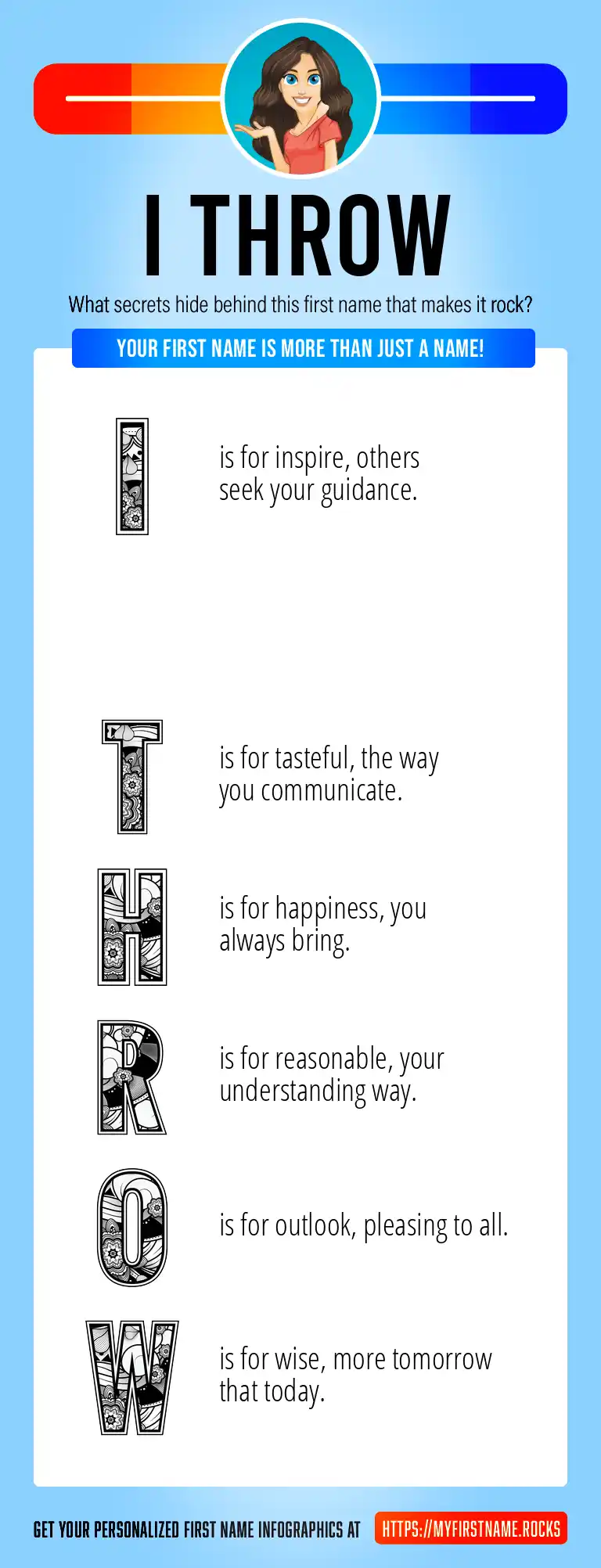 I THROW

What secrets hide behind this first name that makes it rock?

YOUR FIRST NAME IS MORE THAN JUST A NAME!

I is for inspire, others seek your guidance.

T is for tasteful, the way you communicate.

H is for happiness, you always bring.

R is for reasonable, your understanding way.

O is for outlook, pleasing to all.

W is for wise, more tomorrow that today.

GET YOUR PERSONALIZED FIRST NAME INFOGRAPHICS AT HTTPS://MYFIRSTNAME.ROCKS