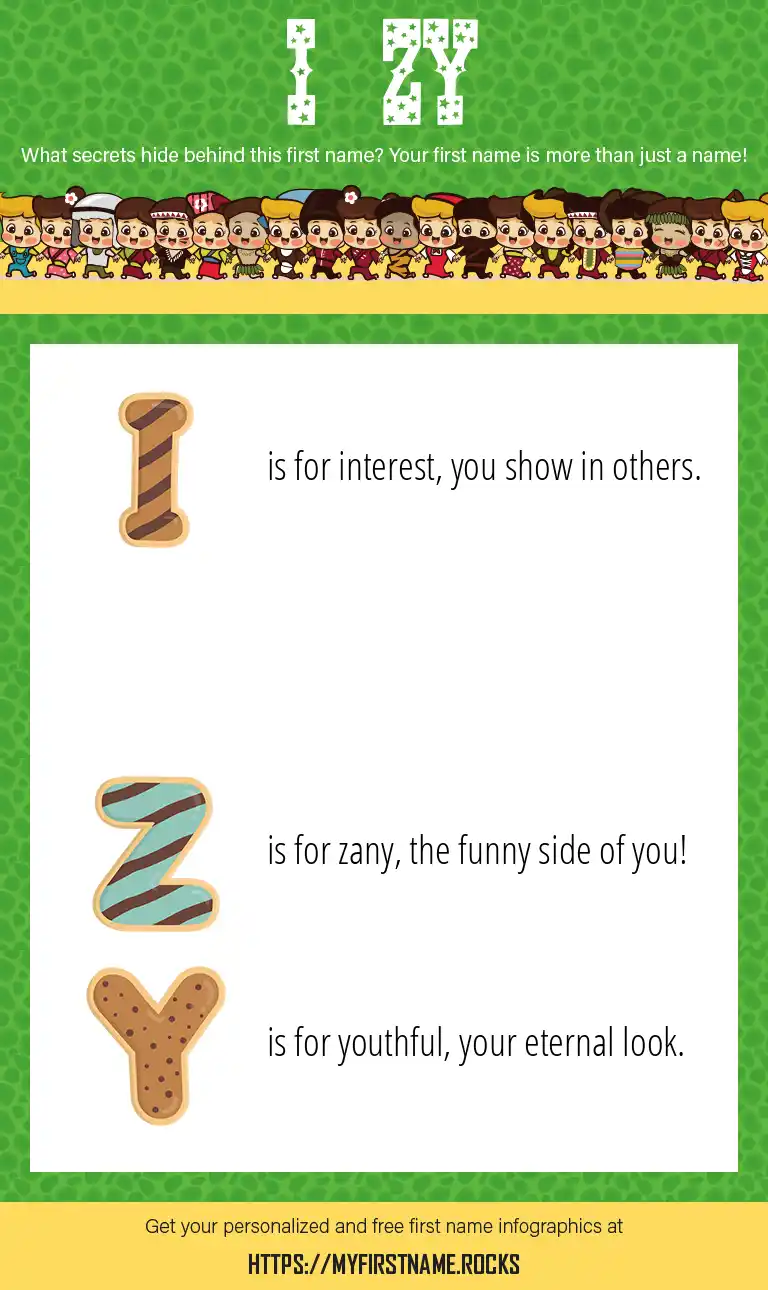 I ZY

What secrets hide behind this first name? Your first name is more than just a name!

I is for interest, you show in others.

Z is for zany, the funny side of you!

Y is for youthful, your eternal look.

Get your personalized and free first name infographics at

HTTPS://MYFIRSTNAME.ROCKS