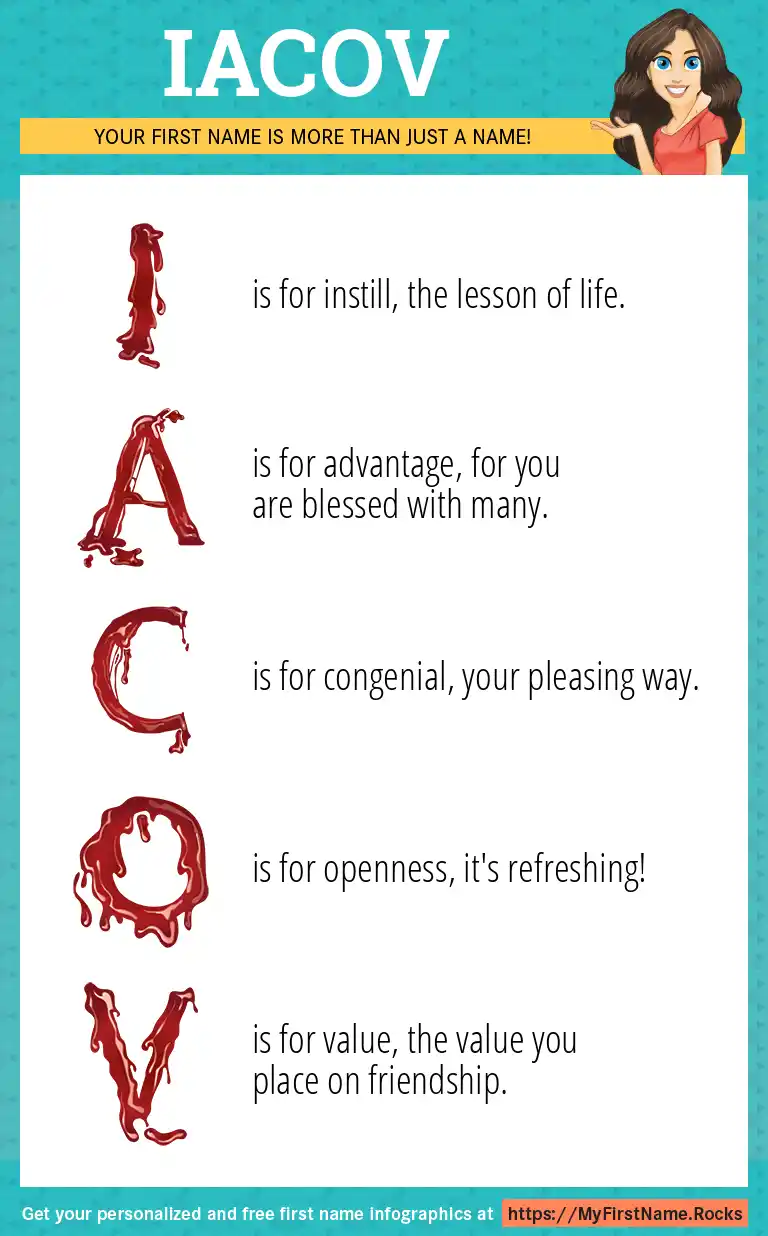 IACOV

YOUR FIRST NAME IS MORE THAN JUST A NAME!

I is for instill, the lesson of life.

A is for advantage, for you are blessed with many.

C is for congenial, your pleasing way.

O is for openness, it's refreshing!

V is for value, the value you place on friendship.

Get your personalized and free first name infographics at https://MyFirstName.Rocks