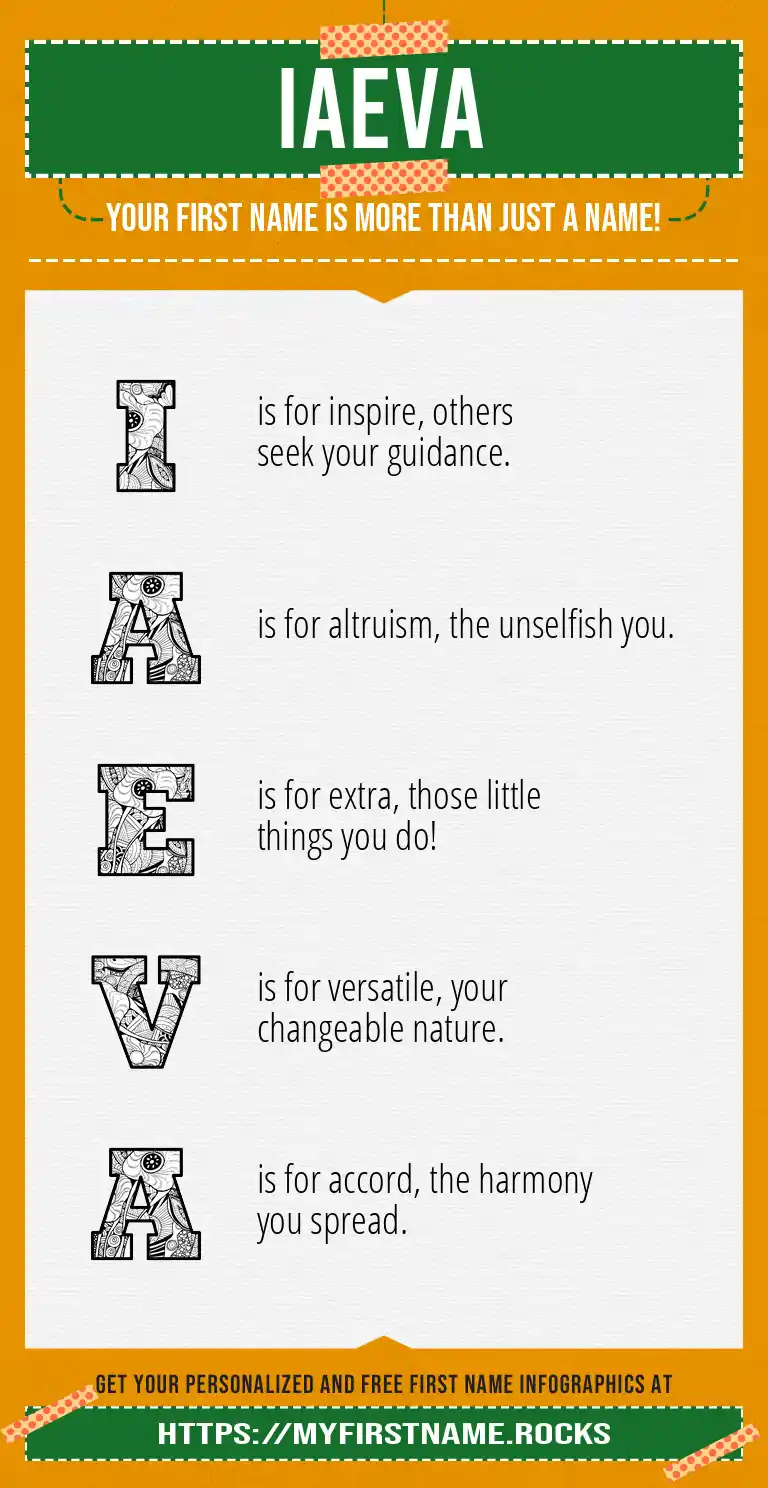 IAEVA

YOUR FIRST NAME IS MORE THAN JUST A NAME!

I is for inspire, others seek your guidance.

A is for altruism, the unselfish you.

E is for extra, those little things you do!

V is for versatile, your changeable nature.

A is for accord, the harmony you spread.

GET YOUR PERSONALIZED AND FREE FIRST NAME INFOGRAPHICS AT

HTTPS://MYFIRSTNAME.ROCKS