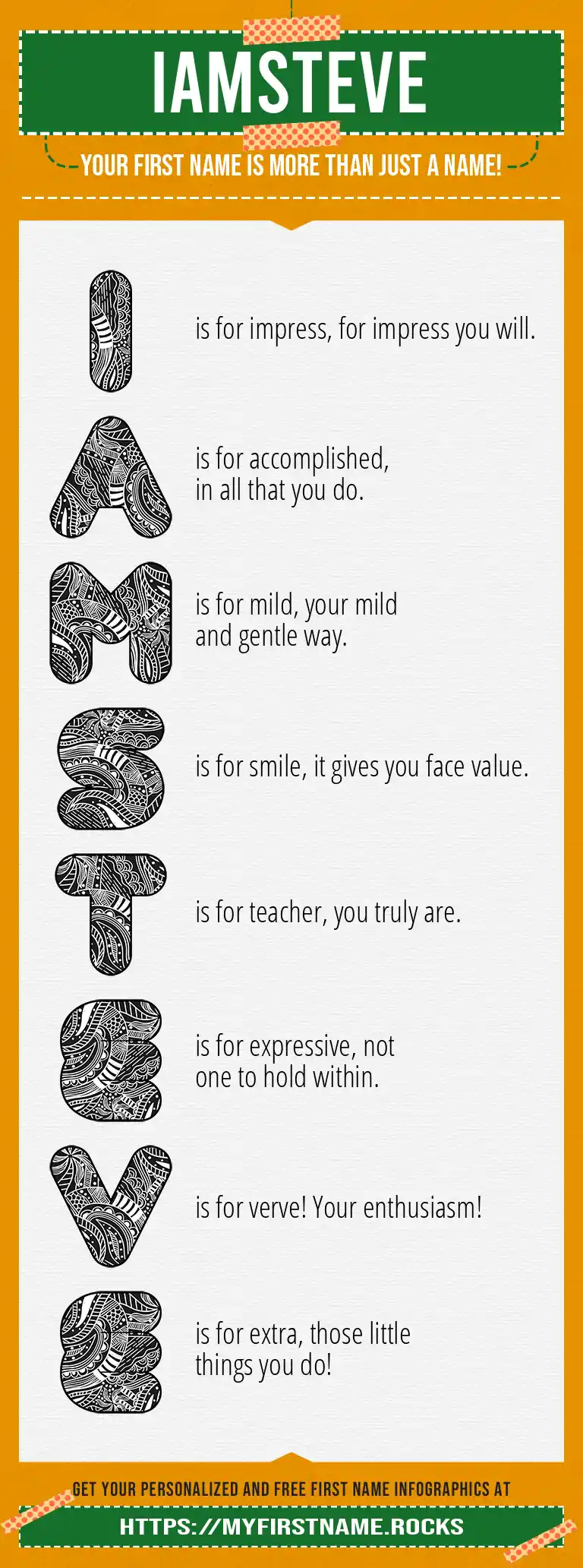 IAMSTEVE

YOUR FIRST NAME IS MORE THAN JUST A NAME!

I is for impress, for impress you will.

A is for accomplished, in all that you do.

M is for mild, your mild and gentle way.

S is for smile, it gives you face value.

T is for teacher, you truly are.

E is for expressive, not one to hold within.

V is for verve! Your enthusiasm!

E is for extra, those little things you do!

GET YOUR PERSONALIZED AND FREE FIRST NAME INFOGRAPHICS AT

HTTPS://MYFIRSTNAME.ROCKS