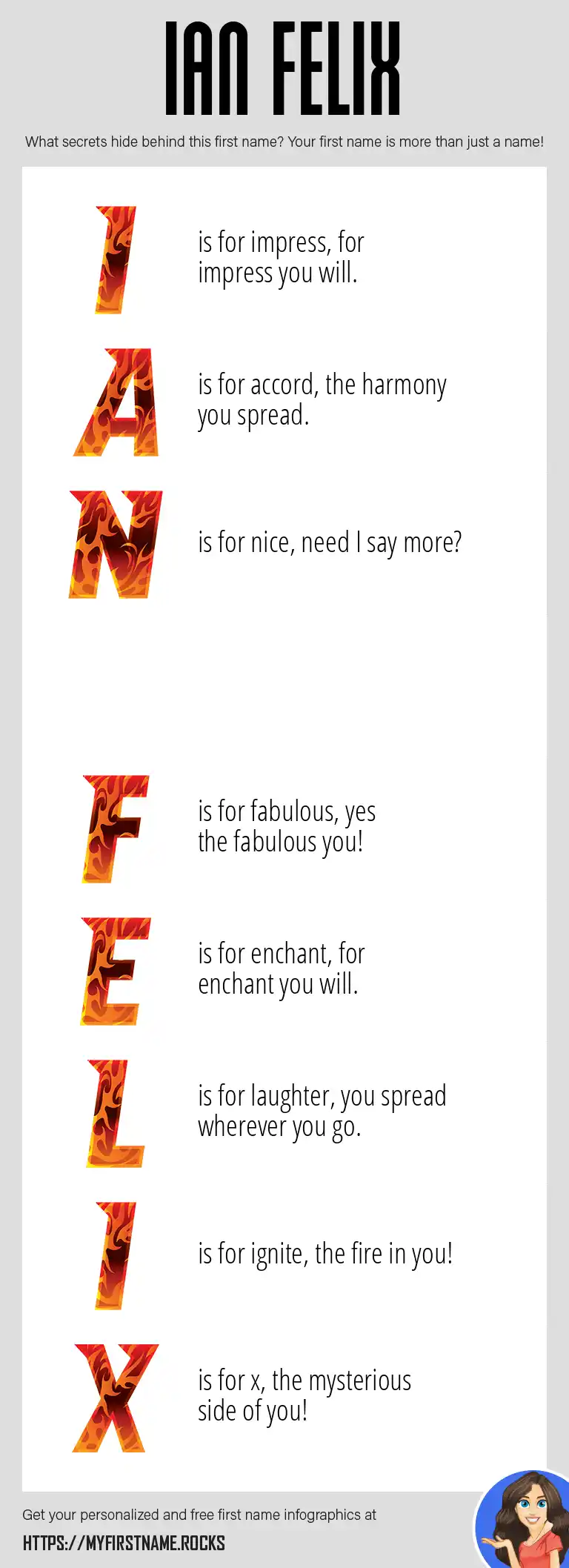 IAN FELIX

What secrets hide behind this first name? Your first name is more than just a name!

I is for impress, for impress you will.

A is for accord, the harmony you spread.

N is for nice, need I say more?

F is for fabulous, yes the fabulous you!

E is for enchant, for enchant you will.

L is for laughter, you spread wherever you go.

I is for ignite, the fire in you!

X is for x, the mysterious side of you!

Get your personalized and free first name infographics at

HTTPS://MYFIRSTNAME.ROCKS