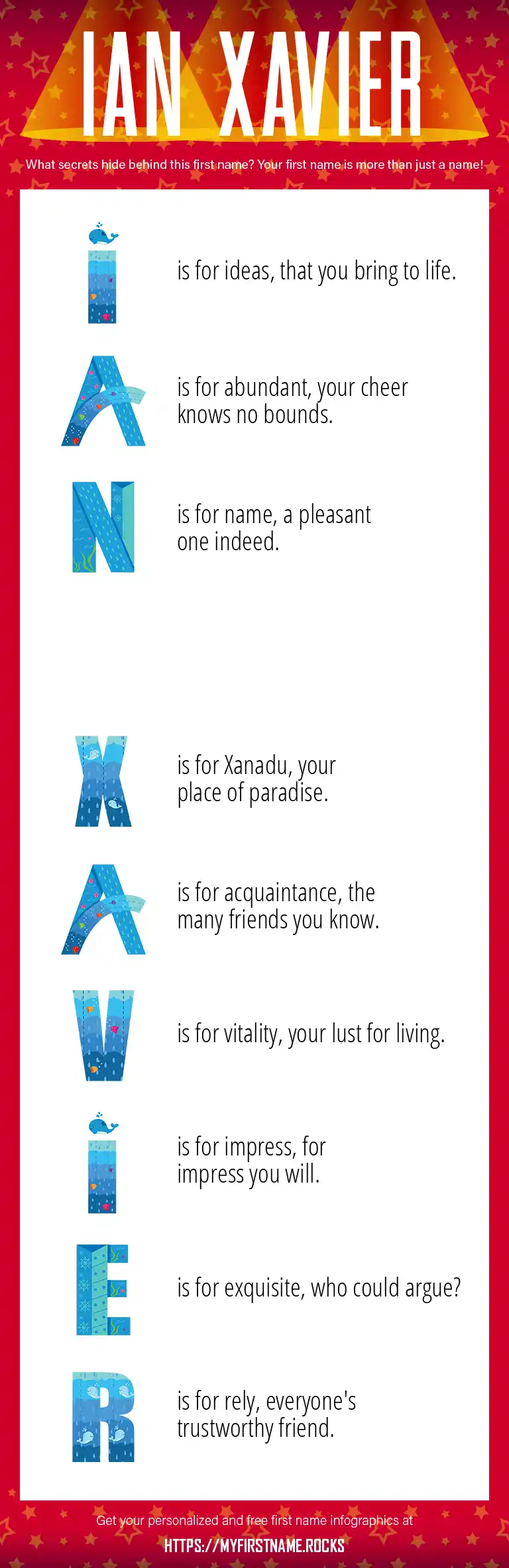 IAN XAVIER

What secrets hide behind this first name? Your first name is more than just a name!

I is for ideas, that you bring to life.

A is for abundant, your cheer knows no bounds.

N is for name, a pleasant one indeed.

X is for Xanadu, your place of paradise.

A is for acquaintance, the many friends you know.

V is for vitality, your lust for living.

I is for impress, for impress you will.

E is for exquisite, who could argue?

R is for rely, everyone's trustworthy friend.

Get your personalized and free first name infographics at

HTTPS://MYFIRSTNAME.ROCKS