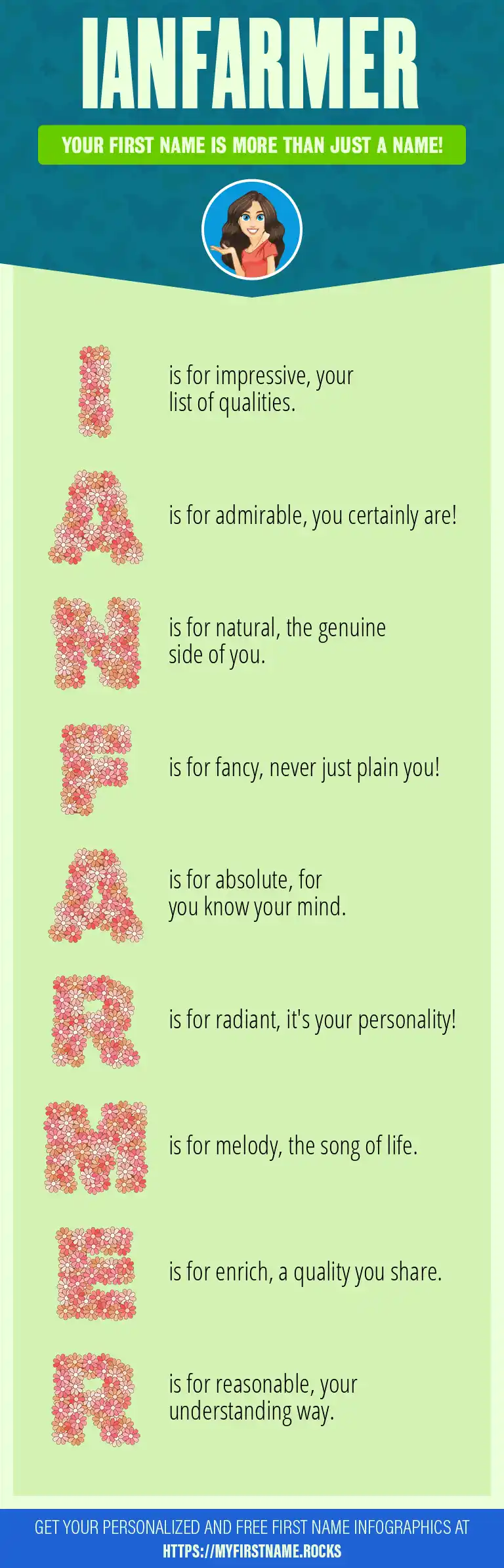 IANFARMER

YOUR FIRST NAME IS MORE THAN JUST A NAME!

I is for impressive, your list of qualities.

A is for admirable, you certainly are!

N is for natural, the genuine side of you.

F is for fancy, never just plain you!

A is for absolute, for you know your mind.

R is for radiant, it's your personality!

M is for melody, the song of life.

E is for enrich, a quality you share.

R is for reasonable, your understanding way.

GET YOUR PERSONALIZED AND FREE FIRST NAME INFOGRAPHICS AT HTTPS://MYFIRSTNAME.ROCKS