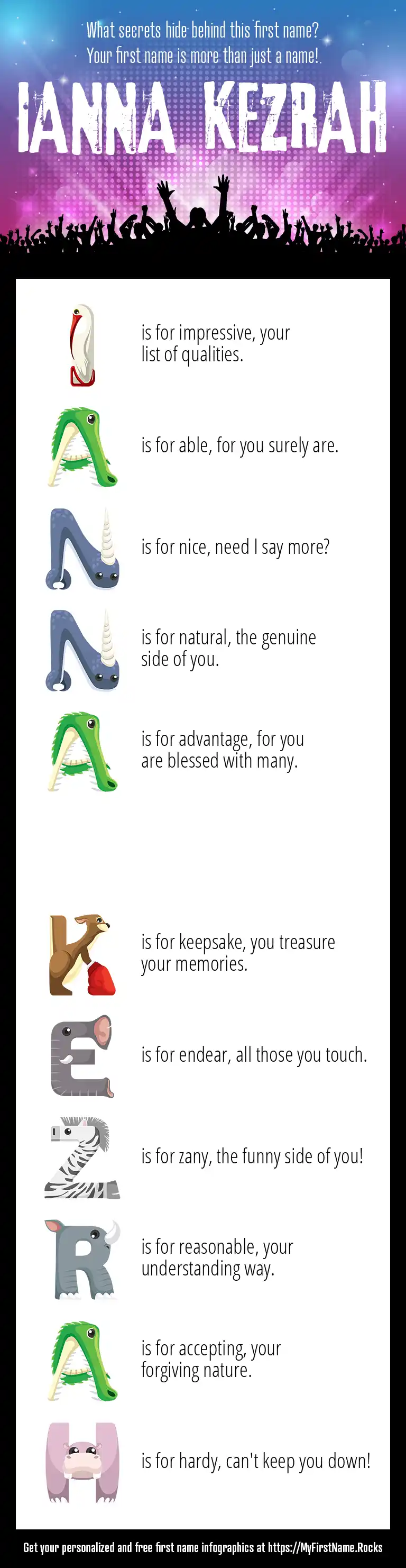 What secrets hide behind this first name?
Your first name is more than just a name!

IANNA KEZRAH

I is for impressive, your list of qualities.

A is for able, for you surely are.

N is for nice, need I say more?

N is for natural, the genuine side of you.

A is for advantage, for you are blessed with many.

K is for keepsake, you treasure your memories.

E is for endear, all those you touch.

Z is for zany, the funny side of you!

R is for reasonable, your understanding way.

A is for accepting, your forgiving nature.

H is for hardy, can't keep you down!

Get your personalized and free first name infographics at https://MyFirstName.Rocks