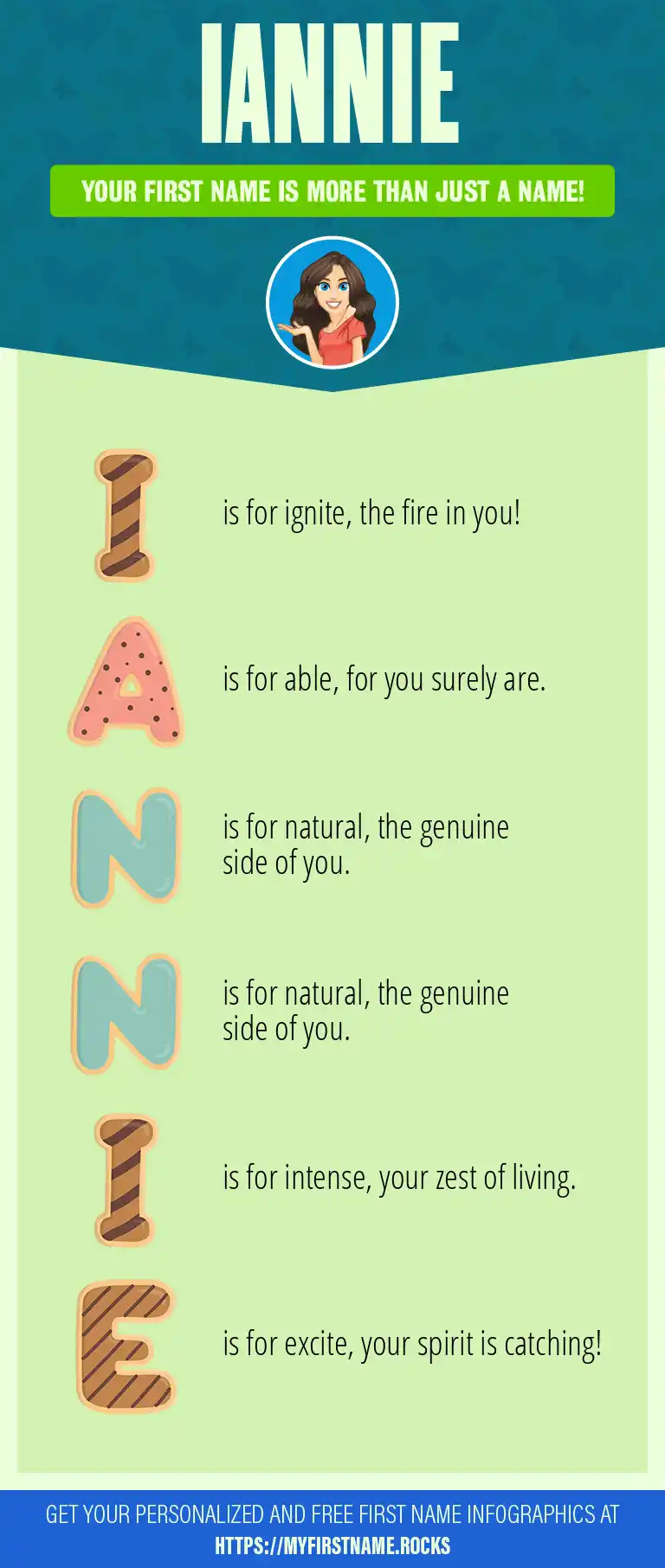 IANNIE

YOUR FIRST NAME IS MORE THAN JUST A NAME!

I is for ignite, the fire in you!

A is for able, for you surely are.

N is for natural, the genuine side of you.

N is for natural, the genuine side of you.

I is for intense, your zest of living.

E is for excite, your spirit is catching!

GET YOUR PERSONALIZED AND FREE FIRST NAME INFOGRAPHICS AT HTTPS://MYFIRSTNAME.ROCKS