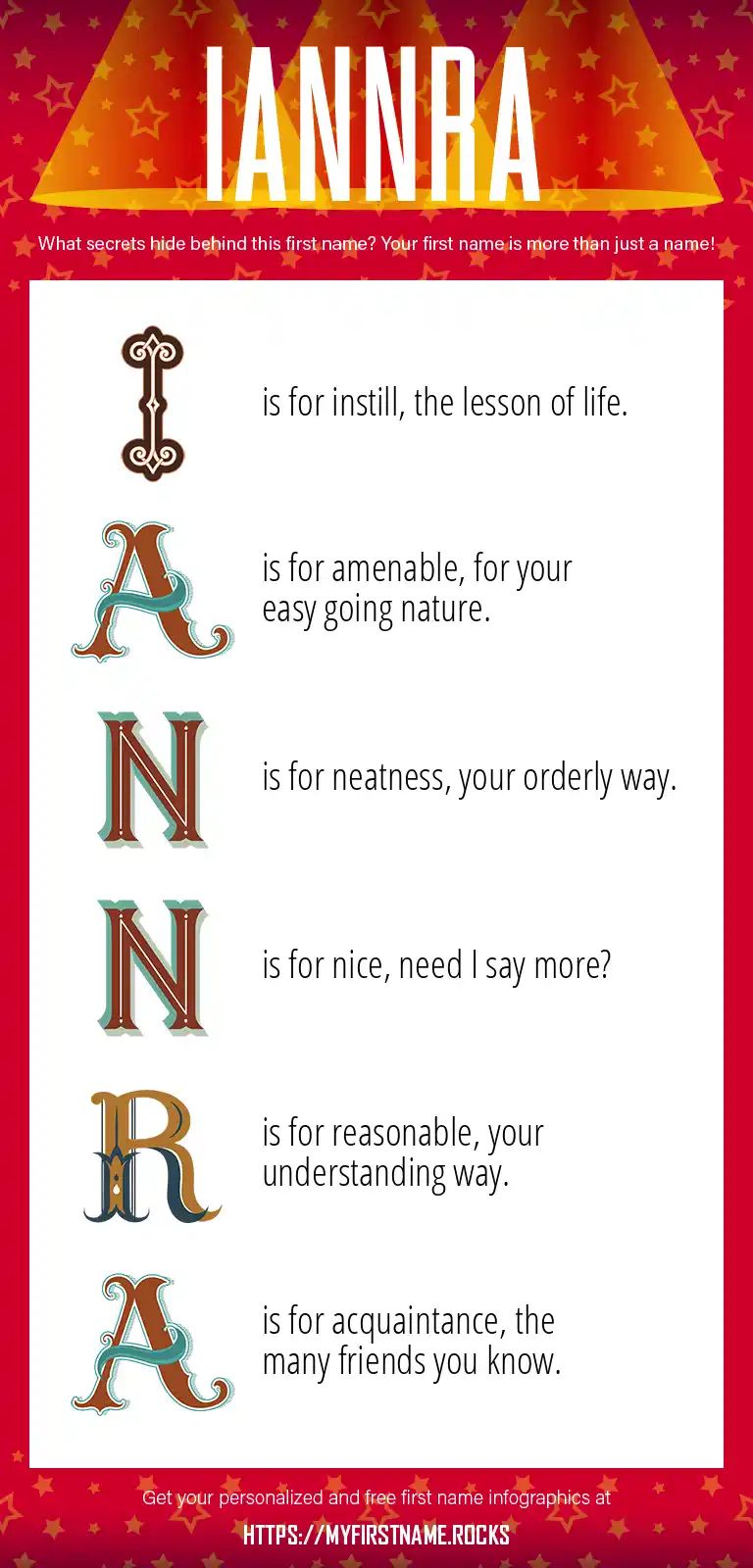 IANNRA

What secrets hide behind this first name? Your first name is more than just a name!

I is for instill, the lesson of life.

A is for amenable, for your easy going nature.

N is for neatness, your orderly way.

N is for nice, need I say more?

R is for reasonable, your understanding way.

A is for acquaintance, the many friends you know.

Get your personalized and free first name infographics at

HTTPS://MYFIRSTNAME.ROCKS