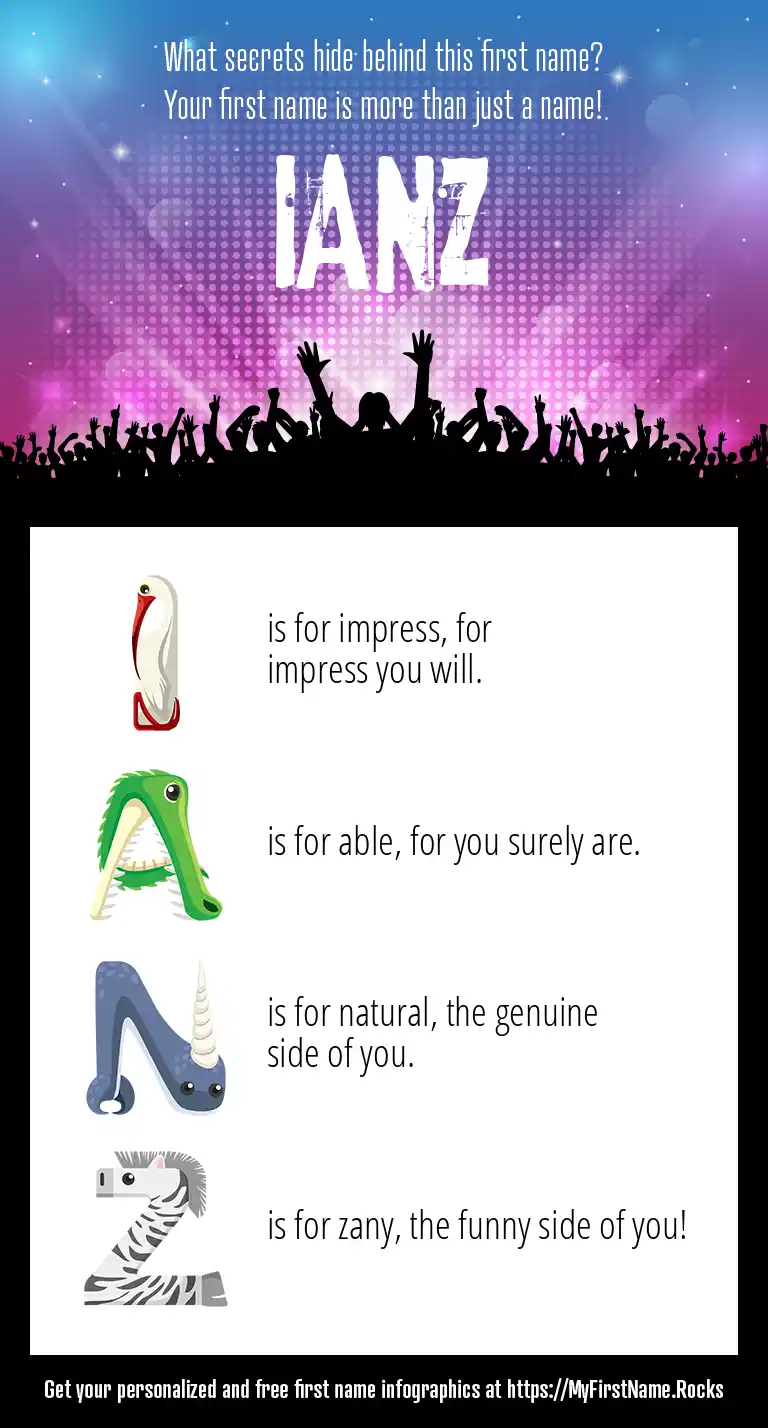 What secrets hide behind this first name?
Your first name is more than just a name!

IANZ

I is for impress, for impress you will.

A is for able, for you surely are.

N is for natural, the genuine side of you.

Z is for zany, the funny side of you!

Get your personalized and free first name infographics at https://MyFirstName.Rocks