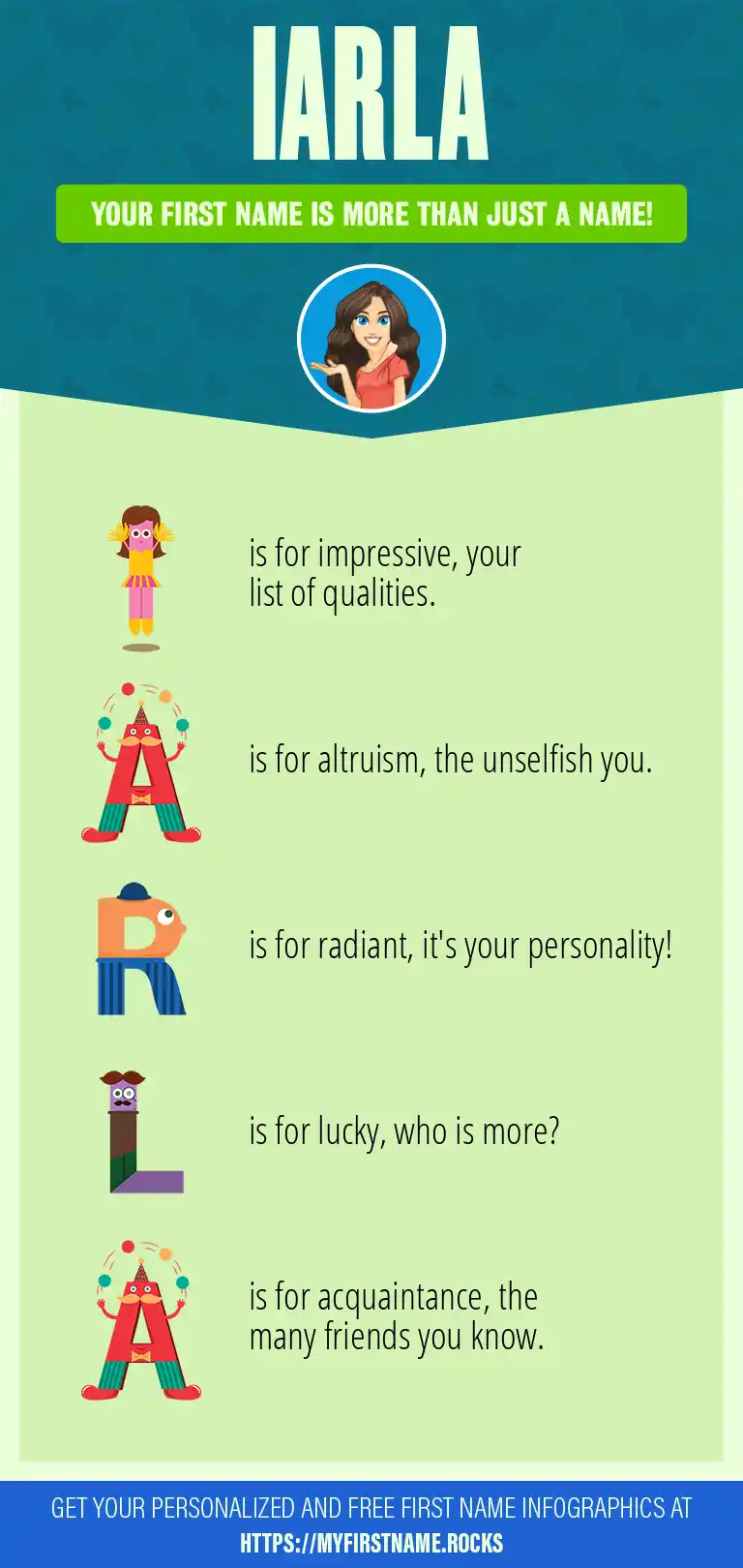 IARLA

YOUR FIRST NAME IS MORE THAN JUST A NAME!

I is for impressive, your list of qualities.

A is for altruism, the unselfish you.

R is for radiant, it's your personality!

L is for lucky, who is more?

A is for acquaintance, the many friends you know.

GET YOUR PERSONALIZED AND FREE FIRST NAME INFOGRAPHICS AT HTTPS://MYFIRSTNAME.ROCKS