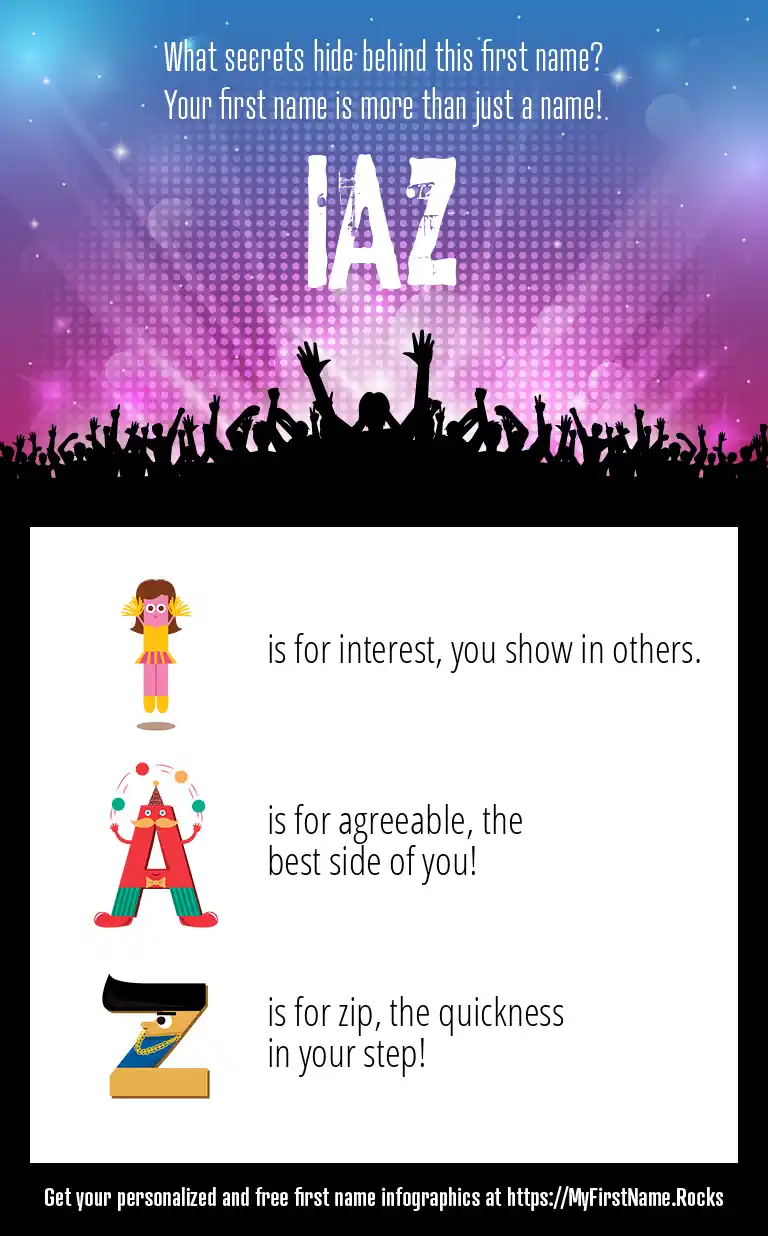 What secrets hide behind this first name?
Your first name is more than just a name!

IAZ

I is for interest, you show in others.

A is for agreeable, the best side of you!

Z is for zip, the quickness in your step!

Get your personalized and free first name infographics at https://MyFirstName.Rocks