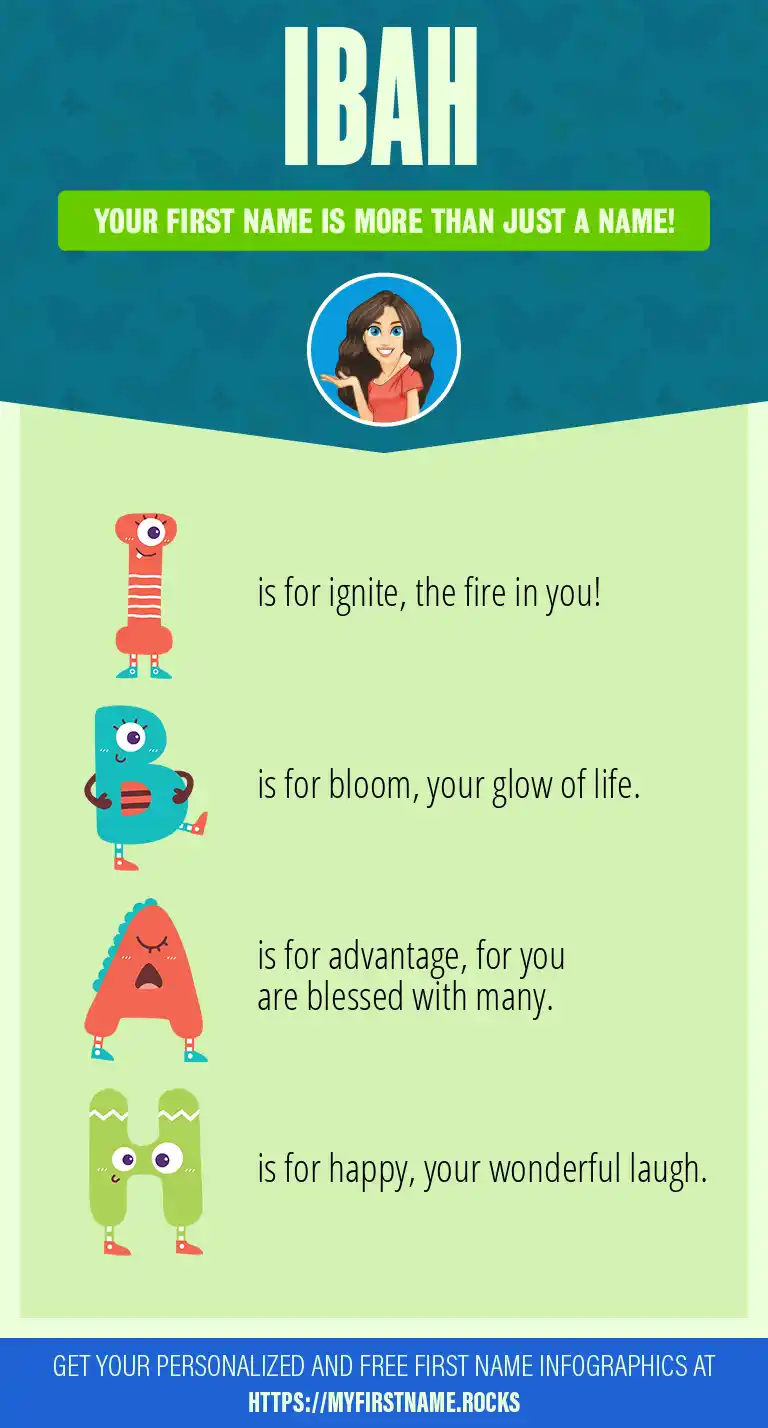 IBAH

YOUR FIRST NAME IS MORE THAN JUST A NAME!

I is for ignite, the fire in you!

B is for bloom, your glow of life.

A is for advantage, for you are blessed with many.

H is for happy, your wonderful laugh.

GET YOUR PERSONALIZED AND FREE FIRST NAME INFOGRAPHICS AT HTTPS://MYFIRSTNAME.ROCKS