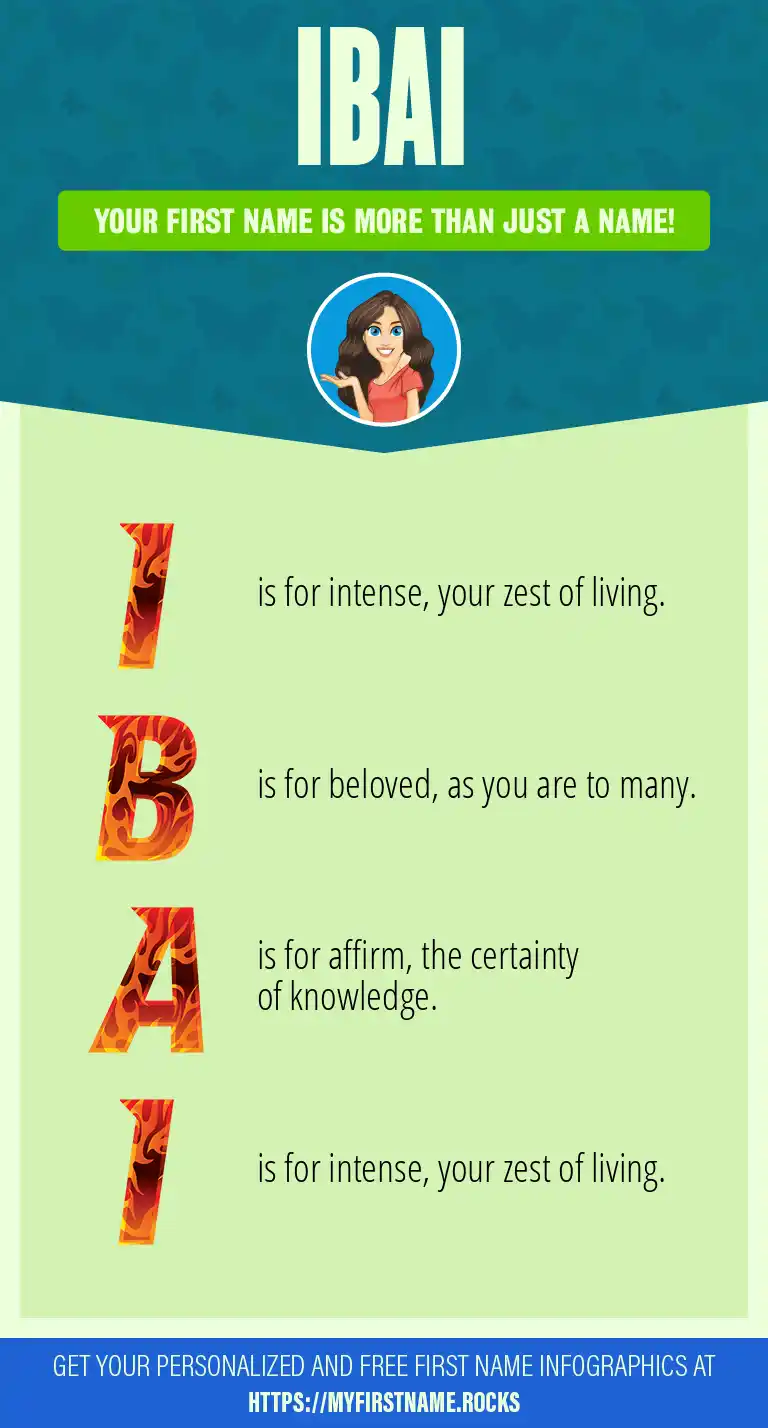 IBAI

YOUR FIRST NAME IS MORE THAN JUST A NAME!

I is for intense, your zest of living.

B is for beloved, as you are to many.

A is for affirm, the certainty of knowledge.

I is for intense, your zest of living.

GET YOUR PERSONALIZED AND FREE FIRST NAME INFOGRAPHICS AT HTTPS://MYFIRSTNAME.ROCKS