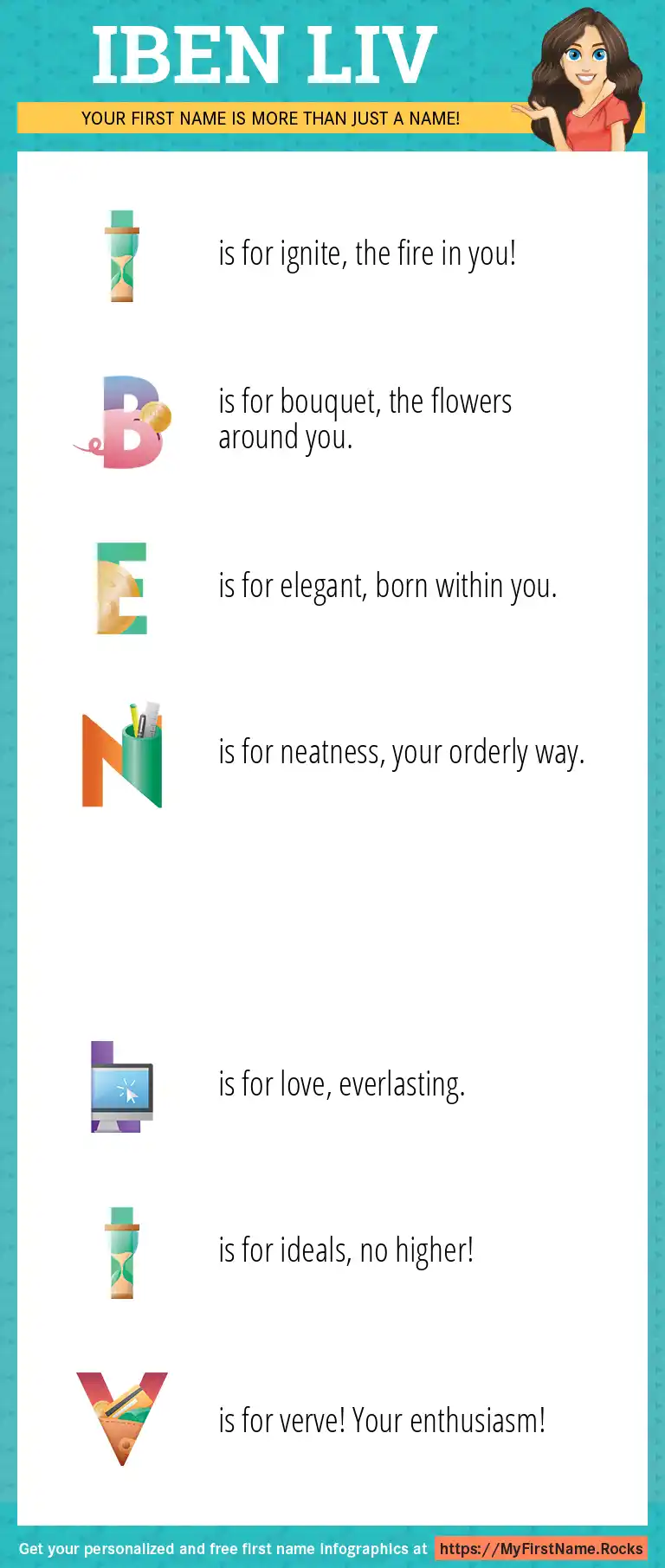 IBEN LIV

YOUR FIRST NAME IS MORE THAN JUST A NAME!

I is for ignite, the fire in you!

B is for bouquet, the flowers around you.

E is for elegant, born within you.

N is for neatness, your orderly way.

L is for love, everlasting.

I is for ideals, no higher!

V is for verve! Your enthusiasm!

Get your personalized and free first name infographics at https://MyFirstName.Rocks