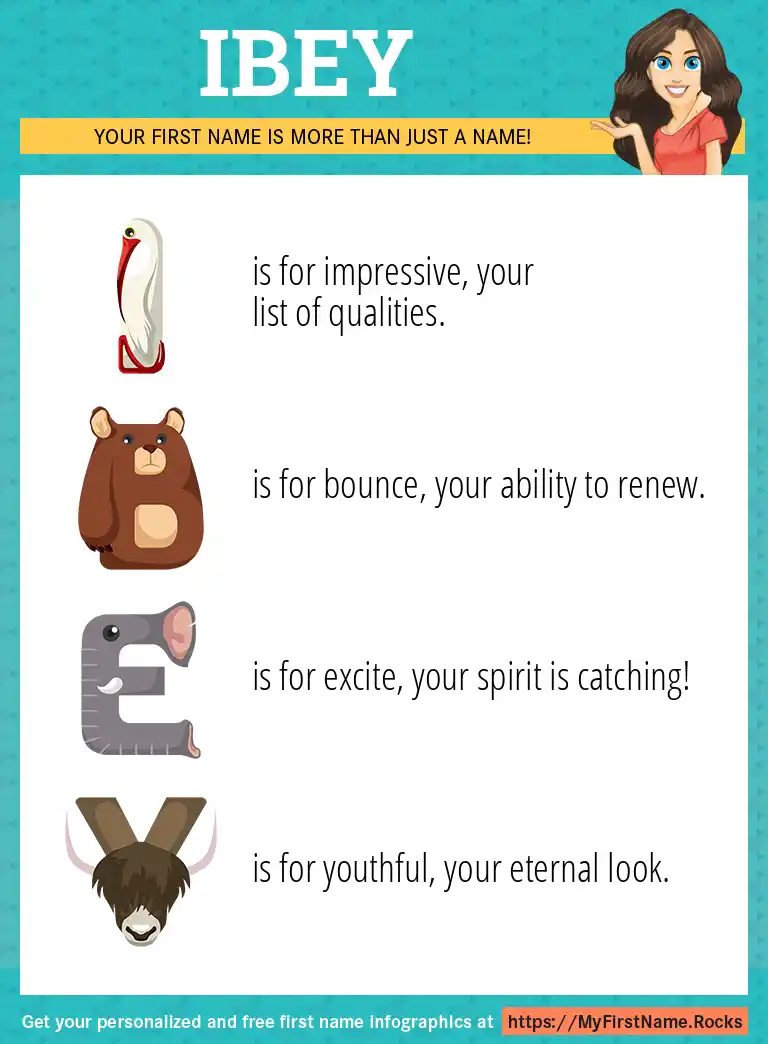 IBEY

YOUR FIRST NAME IS MORE THAN JUST A NAME!

I is for impressive, your list of qualities.

B is for bounce, your ability to renew.

E is for excite, your spirit is catching!

Y is for youthful, your eternal look.

Get your personalized and free first name infographics at https://MyFirstName.Rocks