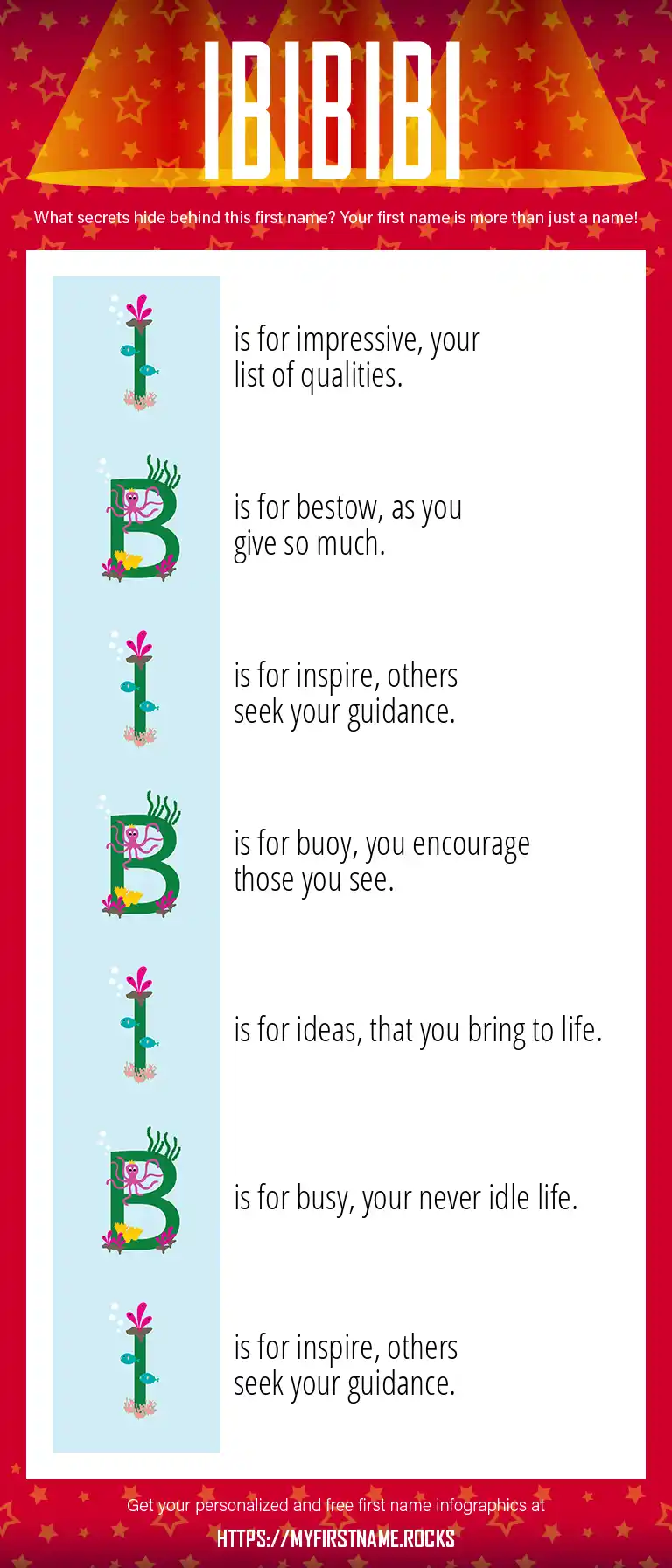 IBIBIBI

What secrets hide behind this first name? Your first name is more than just a name!

I is for impressive, your list of qualities.

B is for bestow, as you give so much.

I is for inspire, others seek your guidance.

B is for buoy, you encourage those you see.

I is for ideas, that you bring to life.

B is for busy, your never idle life.

I is for inspire, others seek your guidance.

Get your personalized and free first name infographics at

HTTPS://MYFIRSTNAME.ROCKS