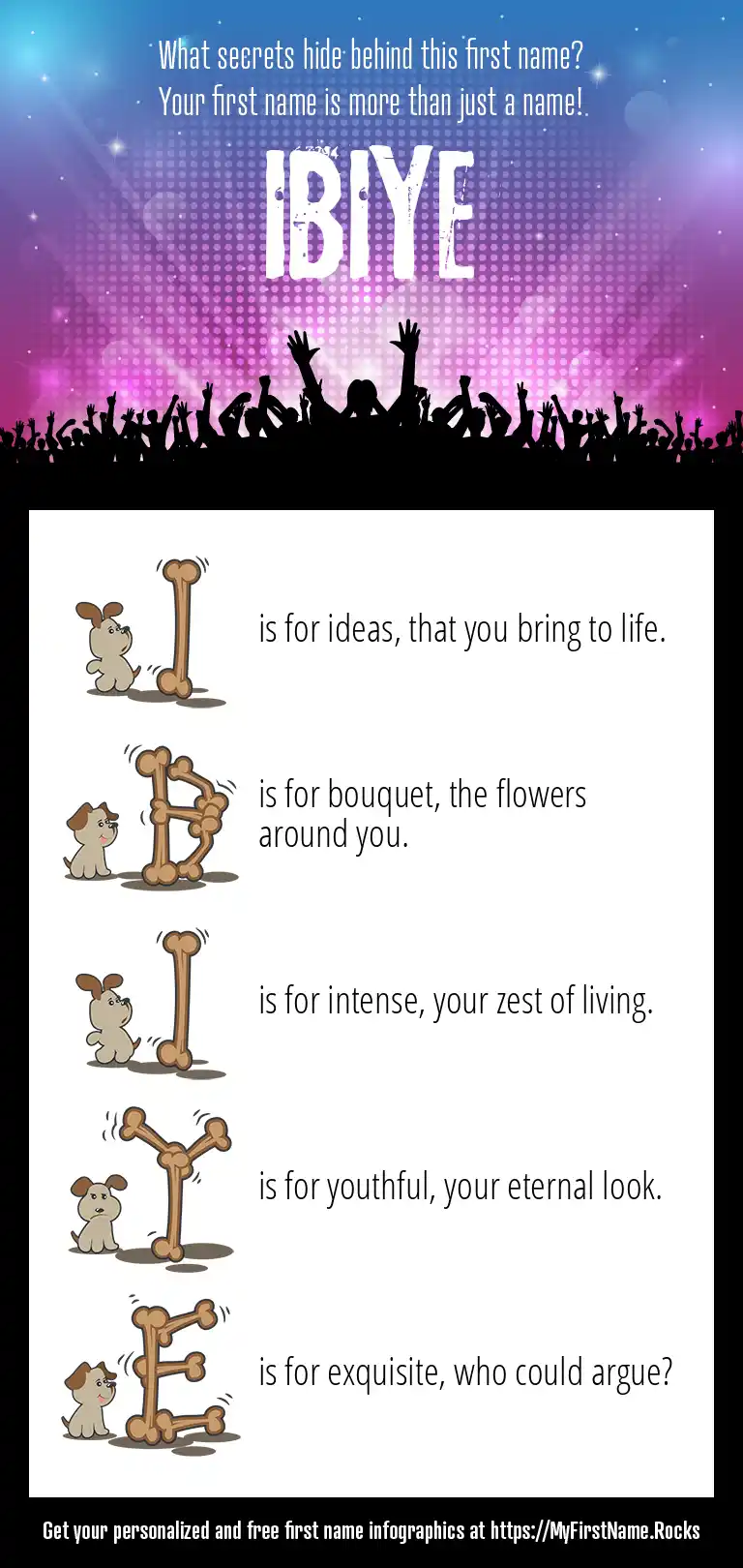 What secrets hide behind this first name?
Your first name is more than just a name!

IBIYE

I is for ideas, that you bring to life.

B is for bouquet, the flowers around you.

I is for intense, your zest of living.

Y is for youthful, your eternal look.

E is for exquisite, who could argue?

Get your personalized and free first name infographics at https://MyFirstName.Rocks