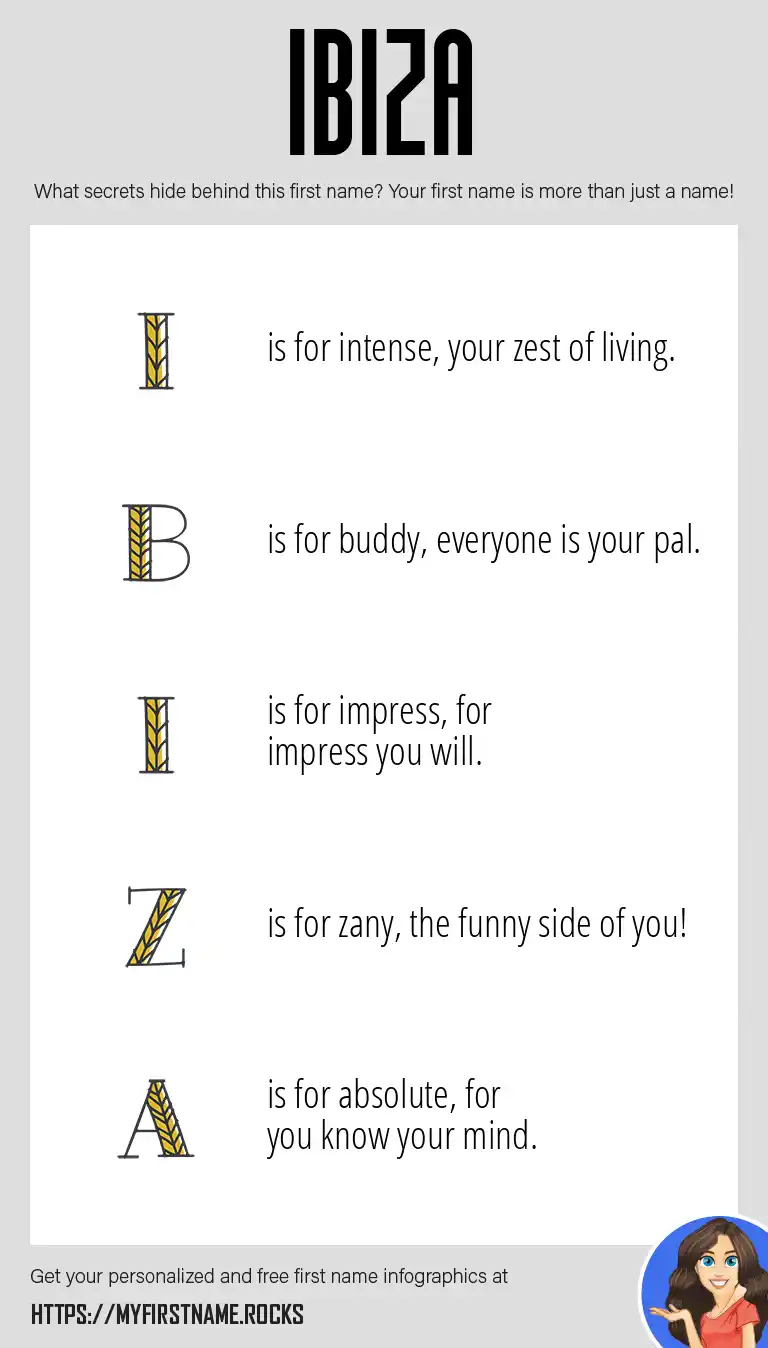 IBIZA

What secrets hide behind this first name? Your first name is more than just a name!

I is for intense, your zest of living.

B is for buddy, everyone is your pal.

I is for impress, for impress you will.

Z is for zany, the funny side of you!

A is for absolute, for you know your mind.

Get your personalized and free first name infographics at

HTTPS://MYFIRSTNAME.ROCKS