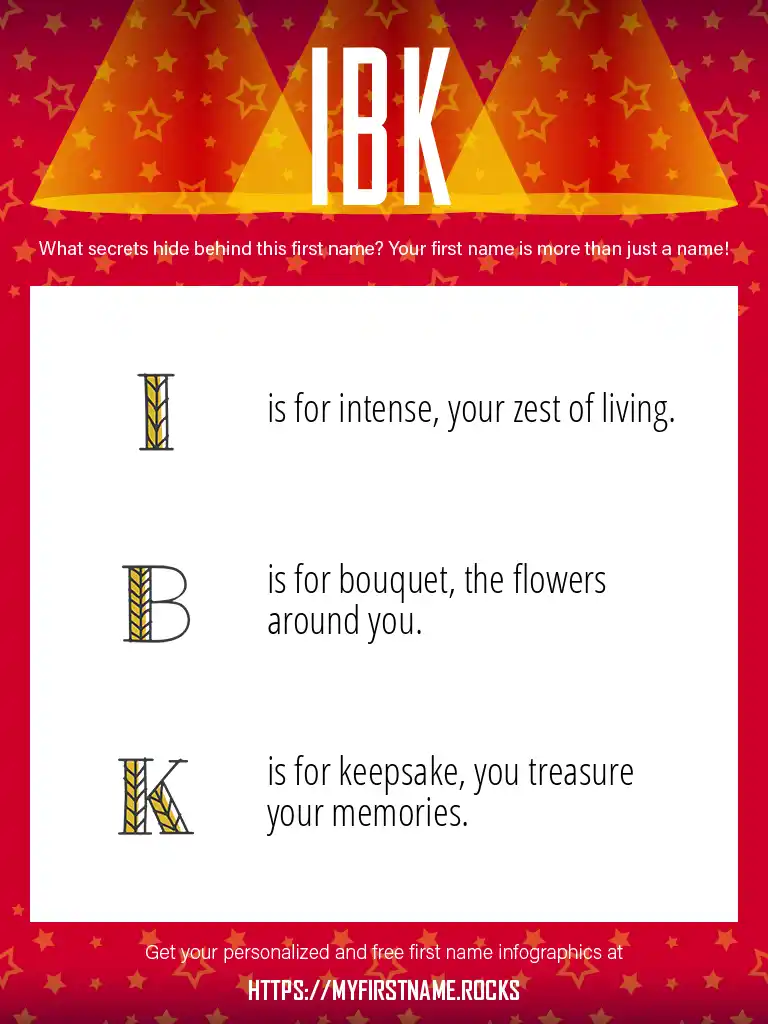 IBK

What secrets hide behind this first name? Your first name is more than just a name!

I is for intense, your zest of living.

B is for bouquet, the flowers around you.

K is for keepsake, you treasure your memories.

Get your personalized and free first name infographics at

HTTPS://MYFIRSTNAME.ROCKS