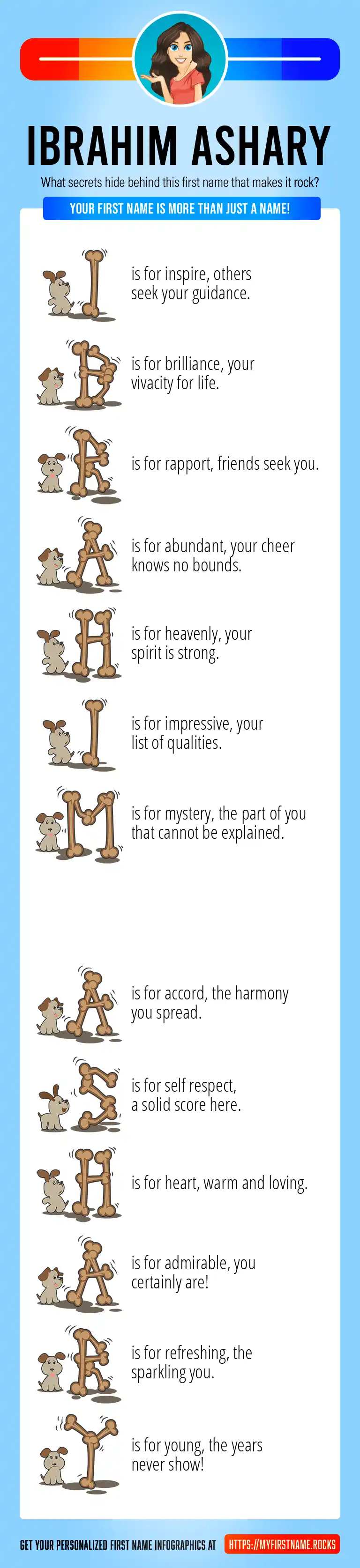 IBRAHIM ASHARY

What secrets hide behind this first name that makes it rock?

YOUR FIRST NAME IS MORE THAN JUST A NAME!

I is for inspire, others seek your guidance.

B is for brilliance, your vivacity for life.

R is for rapport, friends seek you.

A is for abundant, your cheer knows no bounds.

H is for heavenly, your spirit is strong.

I is for impressive, your list of qualities.

M is for mystery, the part of you that cannot be explained.

A is for accord, the harmony you spread.

S is for self respect, a solid score here.

H is for heart, warm and loving.

A is for admirable, you certainly are!

R is for refreshing, the sparkling you.

Y is for young, the years never show!

GET YOUR PERSONALIZED FIRST NAME INFOGRAPHICS AT HTTPS://MYFIRSTNAME.ROCKS