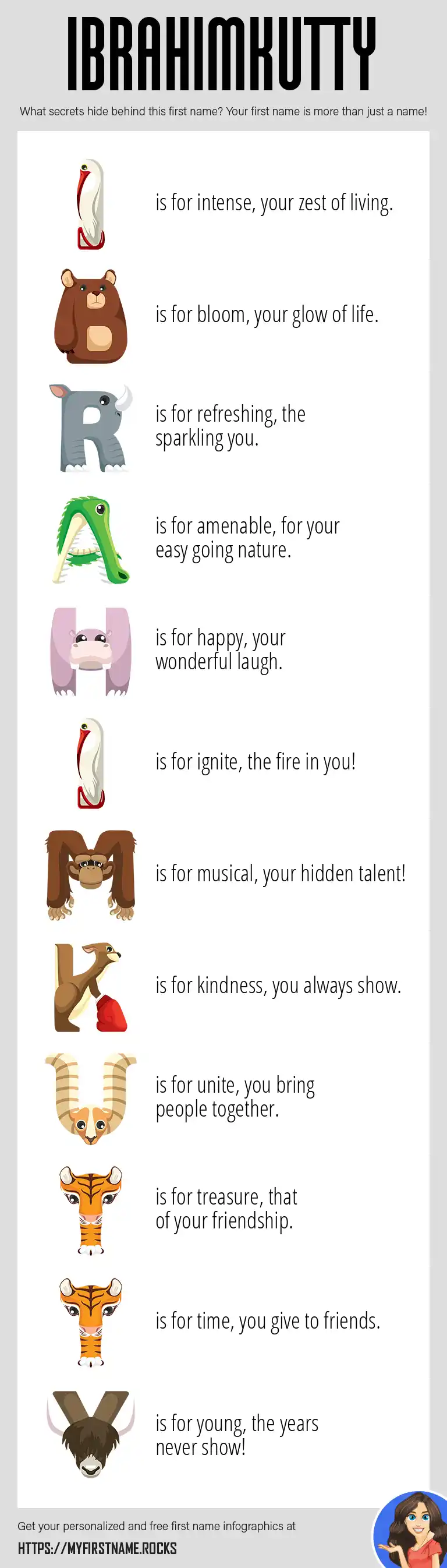 IBRAHIMKUTTY

What secrets hide behind this first name? Your first name is more than just a name!

I is for intense, your zest of living.

B is for bloom, your glow of life.

R is for refreshing, the sparkling you.

A is for amenable, for your easy going nature.

H is for happy, your wonderful laugh.

I is for ignite, the fire in you!

M is for musical, your hidden talent!

K is for kindness, you always show.

U is for unite, you bring people together.

T is for treasure, that of your friendship.

T is for time, you give to friends.

Y is for young, the years never show!

Get your personalized and free first name infographics at

HTTPS://MYFIRSTNAME.ROCKS