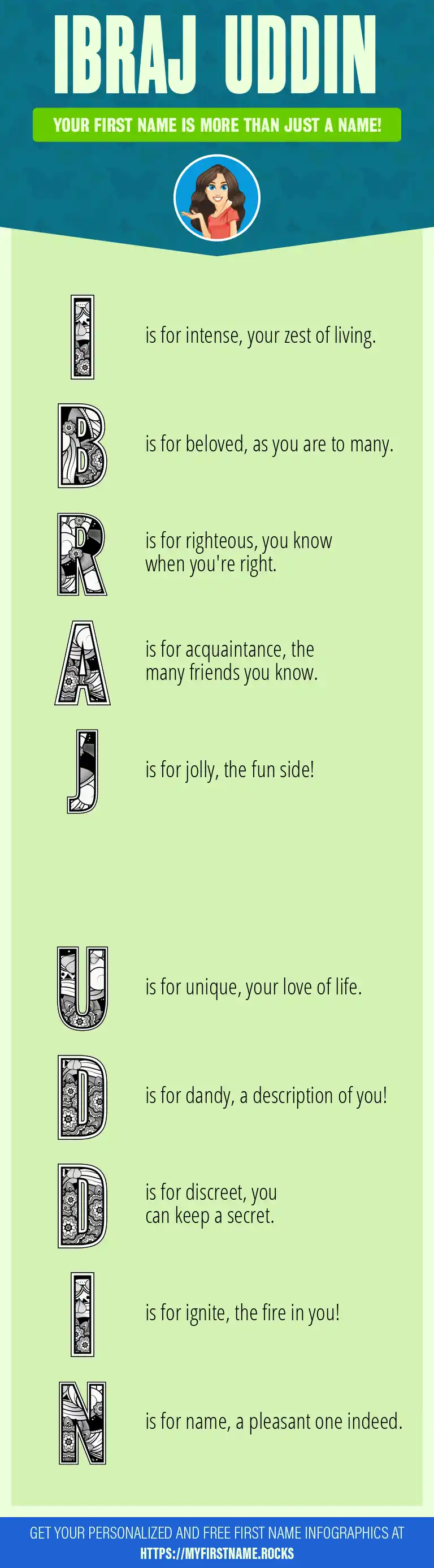 IBRAJ UDDIN

YOUR FIRST NAME IS MORE THAN JUST A NAME!

I is for intense, your zest of living.

B is for beloved, as you are to many.

R is for righteous, you know when you're right.

A is for acquaintance, the many friends you know.

J is for jolly, the fun side!

U is for unique, your love of life.

D is for dandy, a description of you!

D is for discreet, you can keep a secret.

I is for ignite, the fire in you!

N is for name, a pleasant one indeed.

GET YOUR PERSONALIZED AND FREE FIRST NAME INFOGRAPHICS AT
HTTPS://MYFIRSTNAME.ROCKS