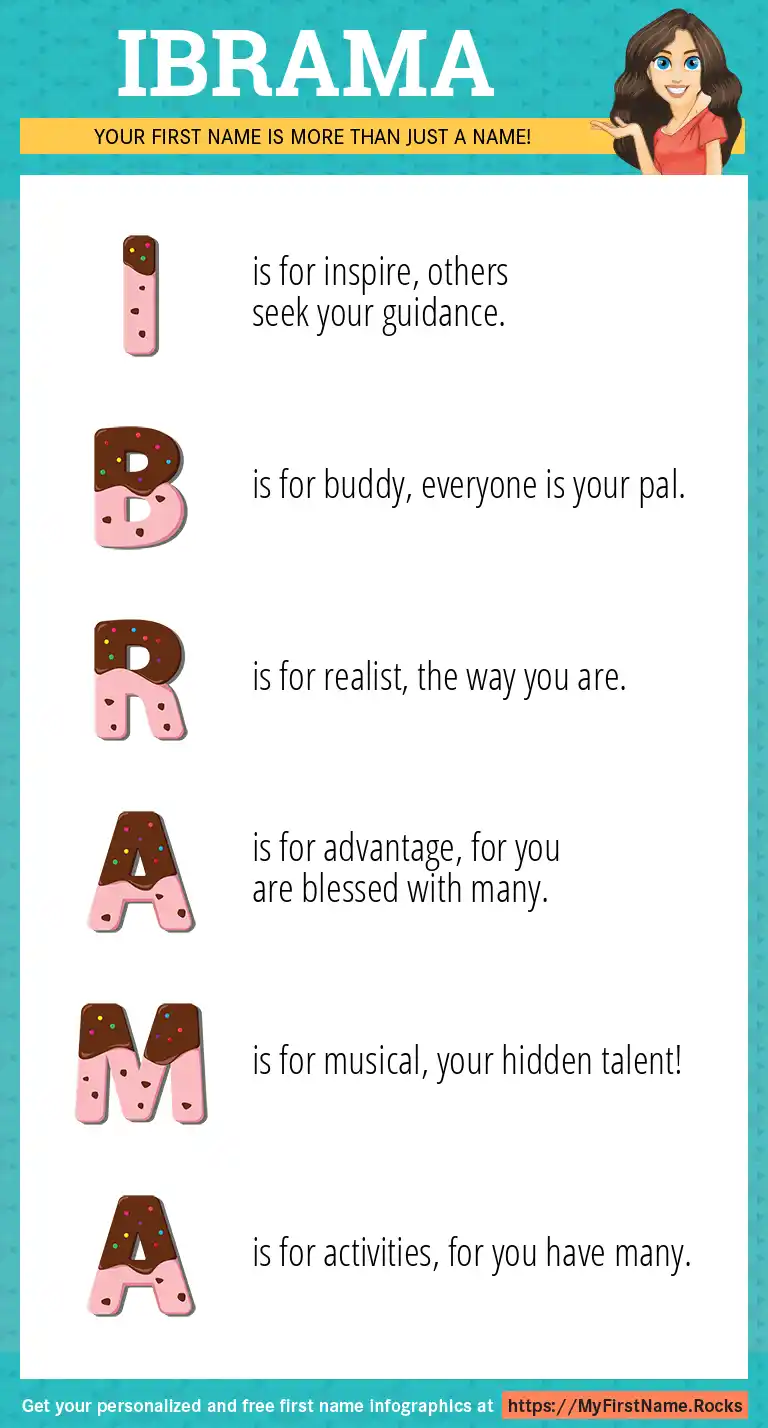 IBRAMA

YOUR FIRST NAME IS MORE THAN JUST A NAME!

I is for inspire, others seek your guidance.

B is for buddy, everyone is your pal.

R is for realist, the way you are.

A is for advantage, for you are blessed with many.

M is for musical, your hidden talent!

A is for activities, for you have many.

Get your personalized and free first name infographics at https://MyFirstName.Rocks