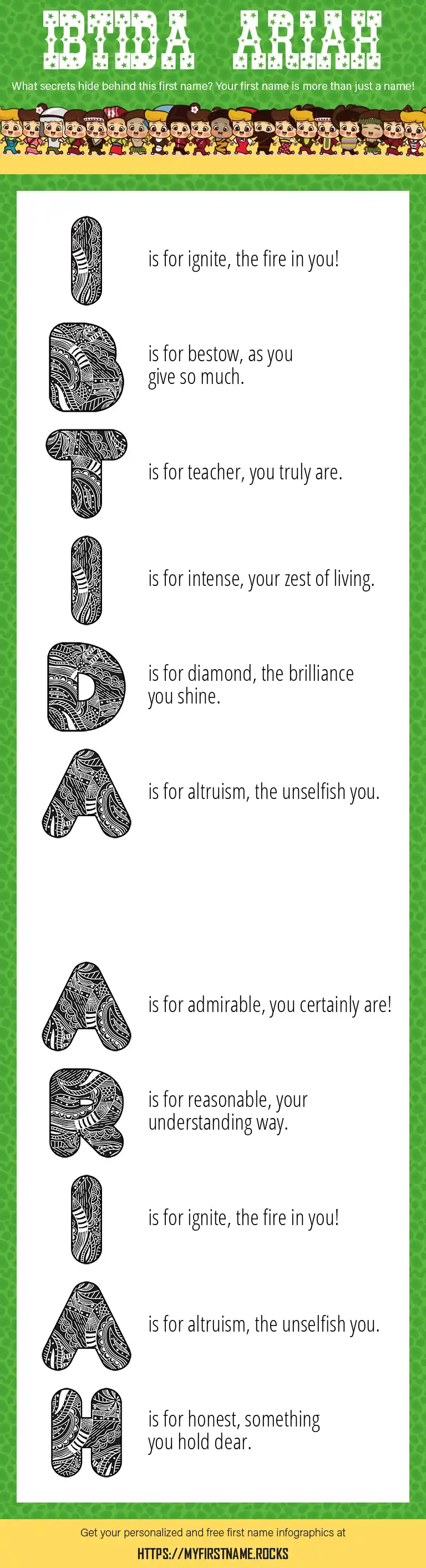 IBTIDA ARIAH

What secrets hide behind this first name? Your first name is more than just a name!

I is for ignite, the fire in you!

B is for bestow, as you give so much.

T is for teacher, you truly are.

I is for intense, your zest of living.

D is for diamond, the brilliance you shine.

A is for altruism, the unselfish you.

A is for admirable, you certainly are!

R is for reasonable, your understanding way.

I is for ignite, the fire in you!

A is for altruism, the unselfish you.

H is for honest, something you hold dear.

Get your personalized and free first name infographics at

HTTPS://MYFIRSTNAME.ROCKS