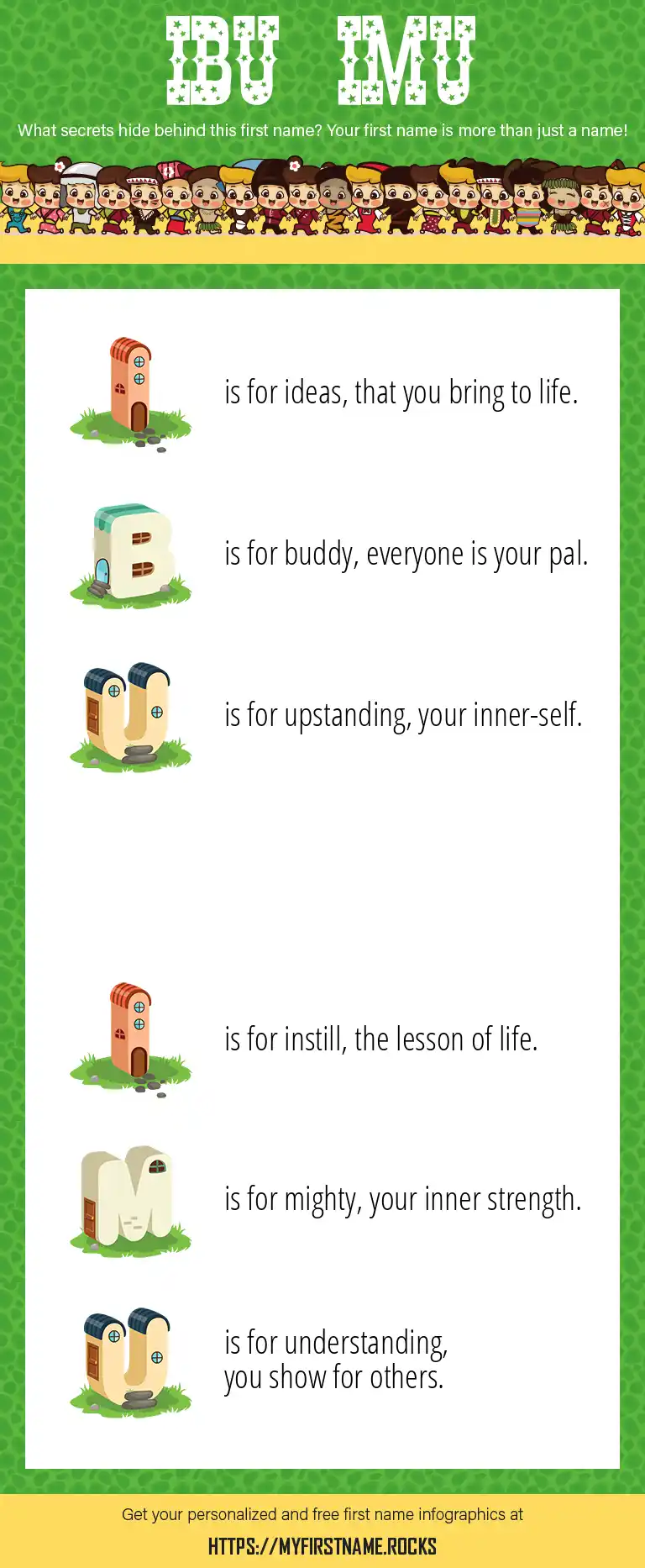 IBU IMU

What secrets hide behind this first name? Your first name is more than just a name!

I is for ideas, that you bring to life.

B is for buddy, everyone is your pal.

U is for upstanding, your inner-self.

I is for instill, the lesson of life.

M is for mighty, your inner strength.

U is for understanding, you show for others.

Get your personalized and free first name infographics at

HTTPS://MYFIRSTNAME.ROCKS