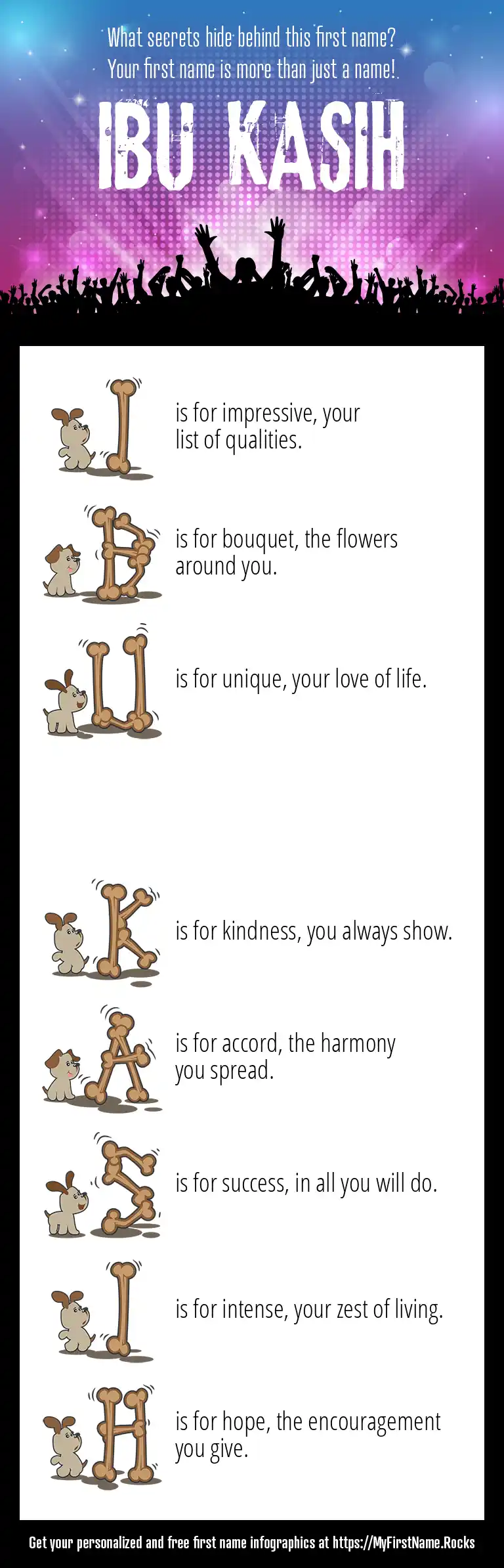 What secrets hide behind this first name?
Your first name is more than just a name!

IBU KASIH

I is for impressive, your list of qualities.

B is for bouquet, the flowers around you.

U is for unique, your love of life.

K is for kindness, you always show.

A is for accord, the harmony you spread.

S is for success, in all you will do.

I is for intense, your zest of living.

H is for hope, the encouragement you give.

Get your personalized and free first name infographics at https://MyFirstName.Rocks