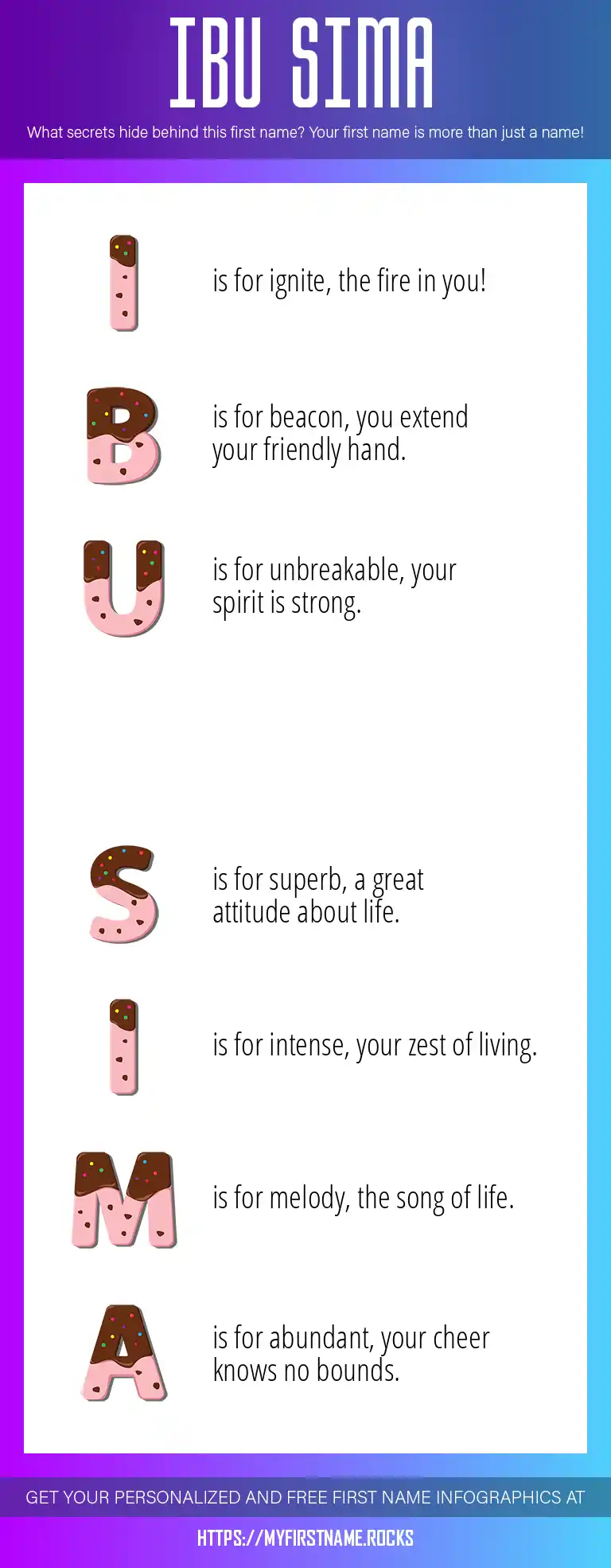 IBU SIMA

What secrets hide behind this first name? Your first name is more than just a name!

I is for ignite, the fire in you!

B is for beacon, you extend your friendly hand.

U is for unbreakable, your spirit is strong.

S is for superb, a great attitude about life.

I is for intense, your zest of living.

M is for melody, the song of life.

A is for abundant, your cheer knows no bounds.

GET YOUR PERSONALIZED AND FREE FIRST NAME INFOGRAPHICS AT

HTTPS://MYFIRSTNAME.ROCKS