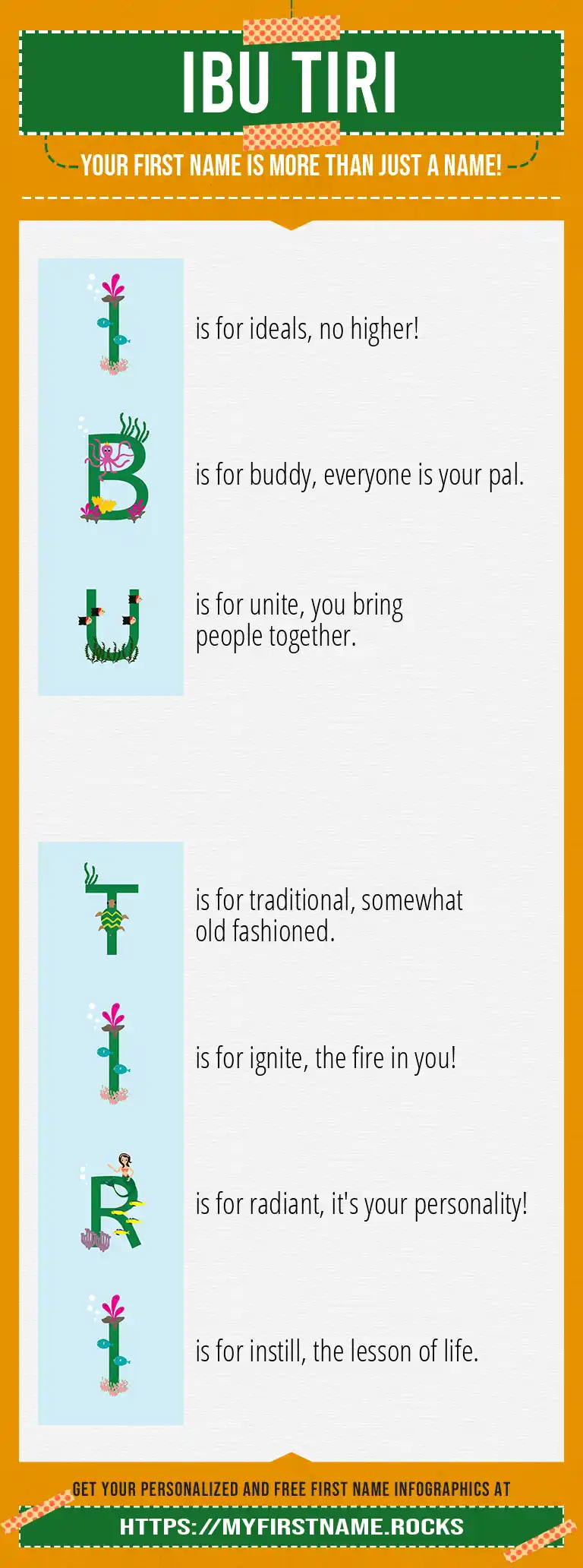 IBU TIRI

YOUR FIRST NAME IS MORE THAN JUST A NAME!

I is for ideals, no higher!

B is for buddy, everyone is your pal.

U is for unite, you bring people together.

T is for traditional, somewhat old fashioned.

I is for ignite, the fire in you!

R is for radiant, it's your personality!

I is for instill, the lesson of life.

GET YOUR PERSONALIZED AND FREE FIRST NAME INFOGRAPHICS AT

HTTPS://MYFIRSTNAME.ROCKS