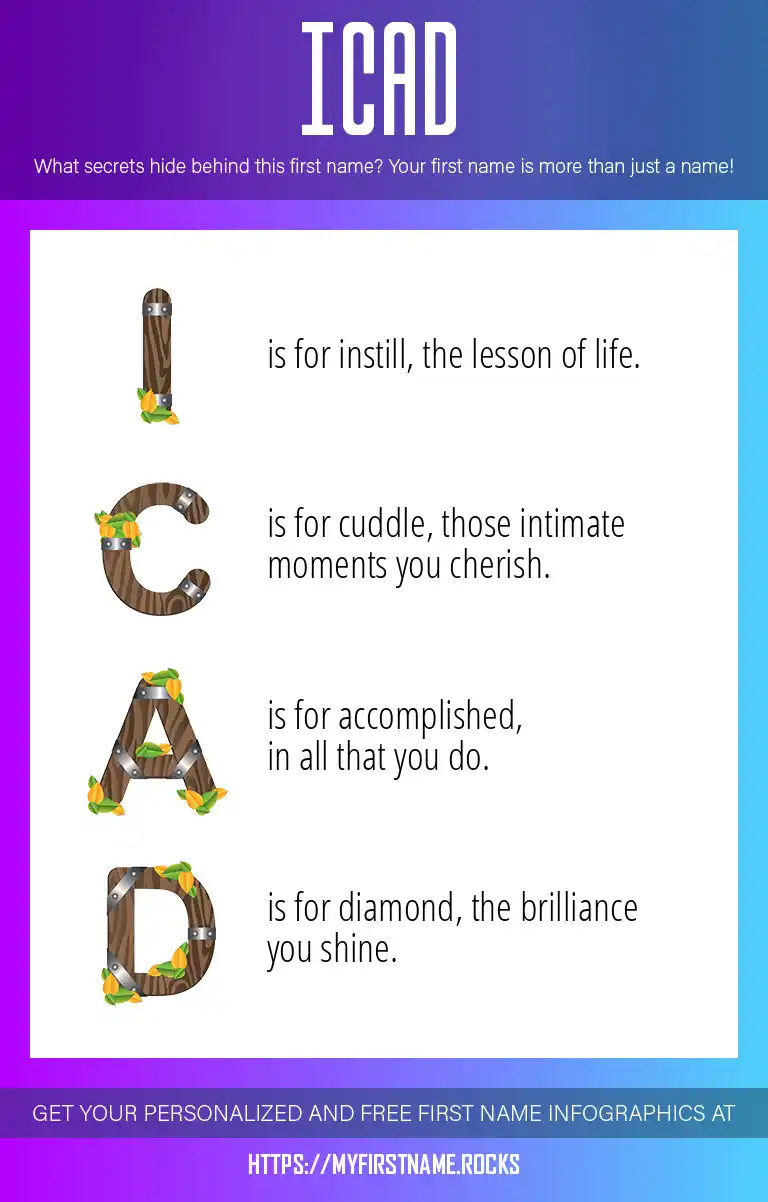 ICAD

What secrets hide behind this first name? Your first name is more than just a name!

I is for instill, the lesson of life.

C is for cuddle, those intimate moments you cherish.

A is for accomplished, in all that you do.

D is for diamond, the brilliance you shine.

GET YOUR PERSONALIZED AND FREE FIRST NAME INFOGRAPHICS AT

HTTPS://MYFIRSTNAME.ROCKS