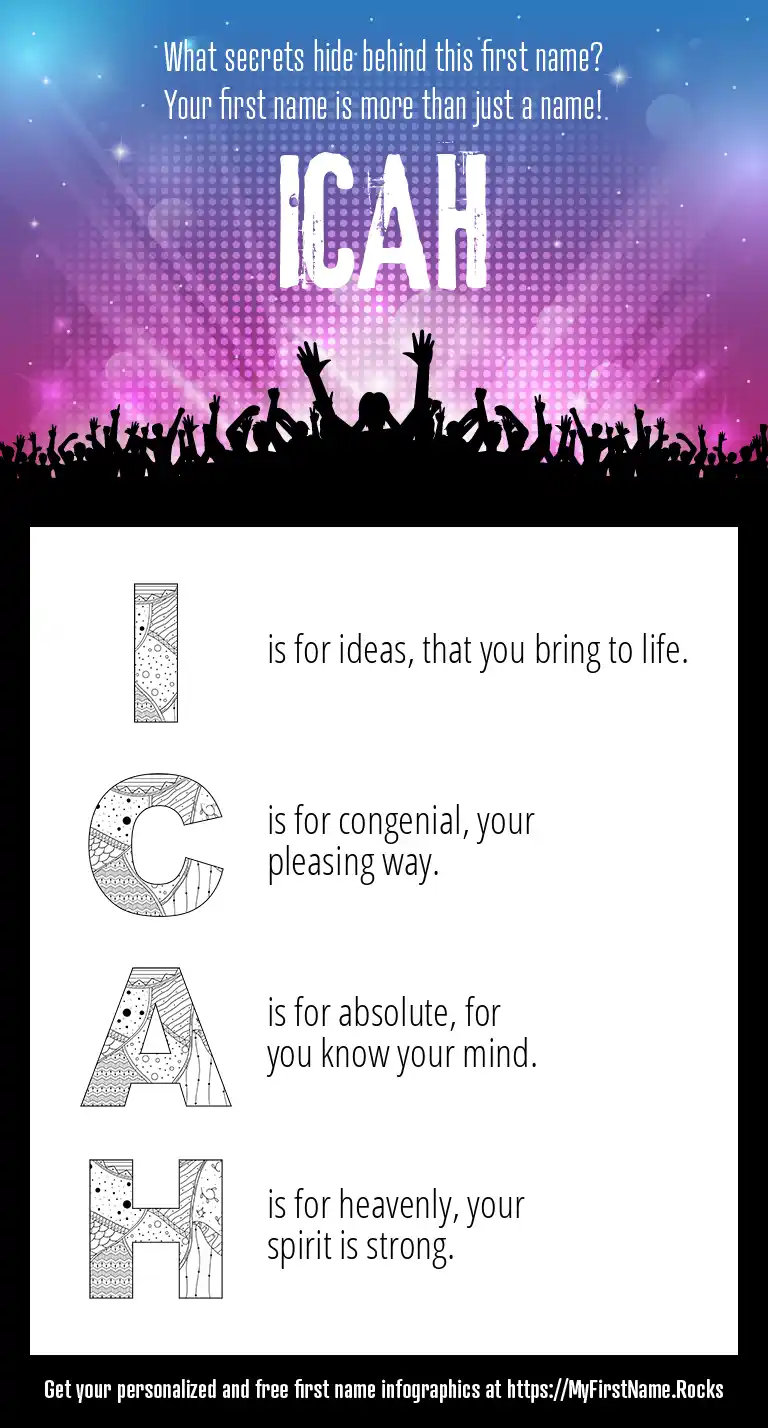 What secrets hide behind this first name?
Your first name is more than just a name!

ICAH

I

is for ideas, that you bring to life.

C

is for congenial, your pleasing way.

A

is for absolute, for you know your mind.

H

is for heavenly, your spirit is strong.

Get your personalized and free first name infographics at https://MyFirstName.Rocks