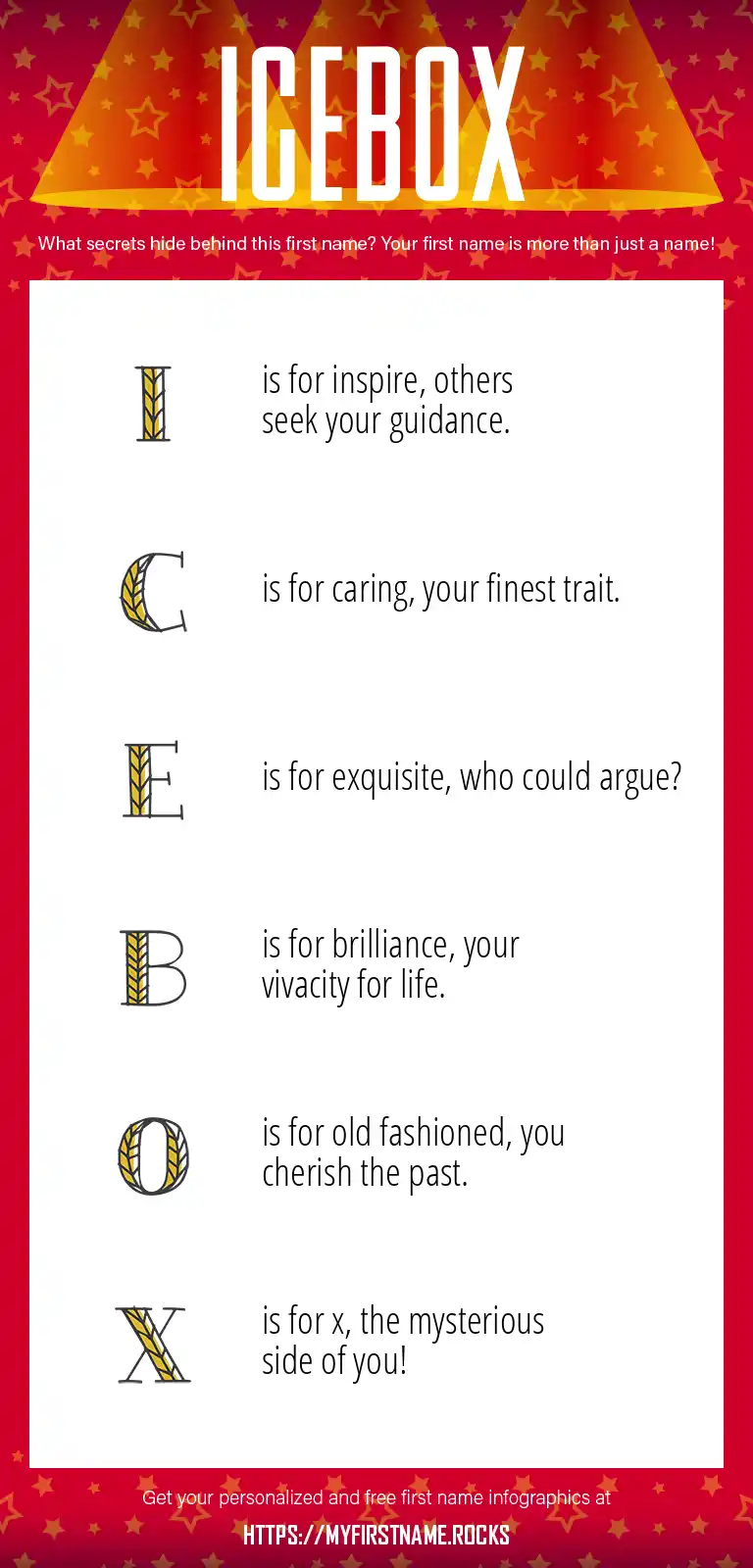 ICEBOX

What secrets hide behind this first name? Your first name is more than just a name!

I is for inspire, others seek your guidance.

C is for caring, your finest trait.

E is for exquisite, who could argue?

B is for brilliance, your vivacity for life.

O is for old fashioned, you cherish the past.

X is for x, the mysterious side of you!

Get your personalized and free first name infographics at
HTTPS://MYFIRSTNAME.ROCKS