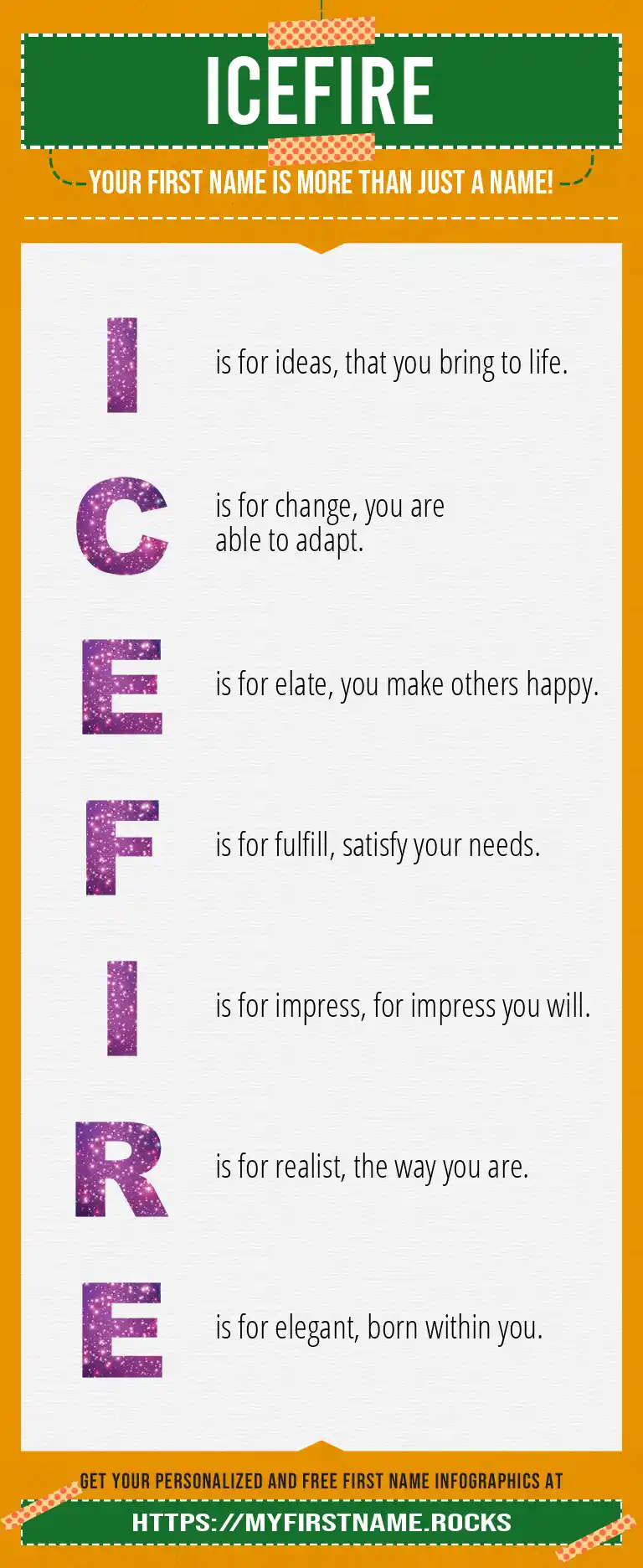 ICEFIRE

YOUR FIRST NAME IS MORE THAN JUST A NAME!

I is for ideas, that you bring to life.

C is for change, you are able to adapt.

E is for elate, you make others happy.

F is for fulfill, satisfy your needs.

I is for impress, for impress you will.

R is for realist, the way you are.

E is for elegant, born within you.

GET YOUR PERSONALIZED AND FREE FIRST NAME INFOGRAPHICS AT

HTTPS://MYFIRSTNAME.ROCKS