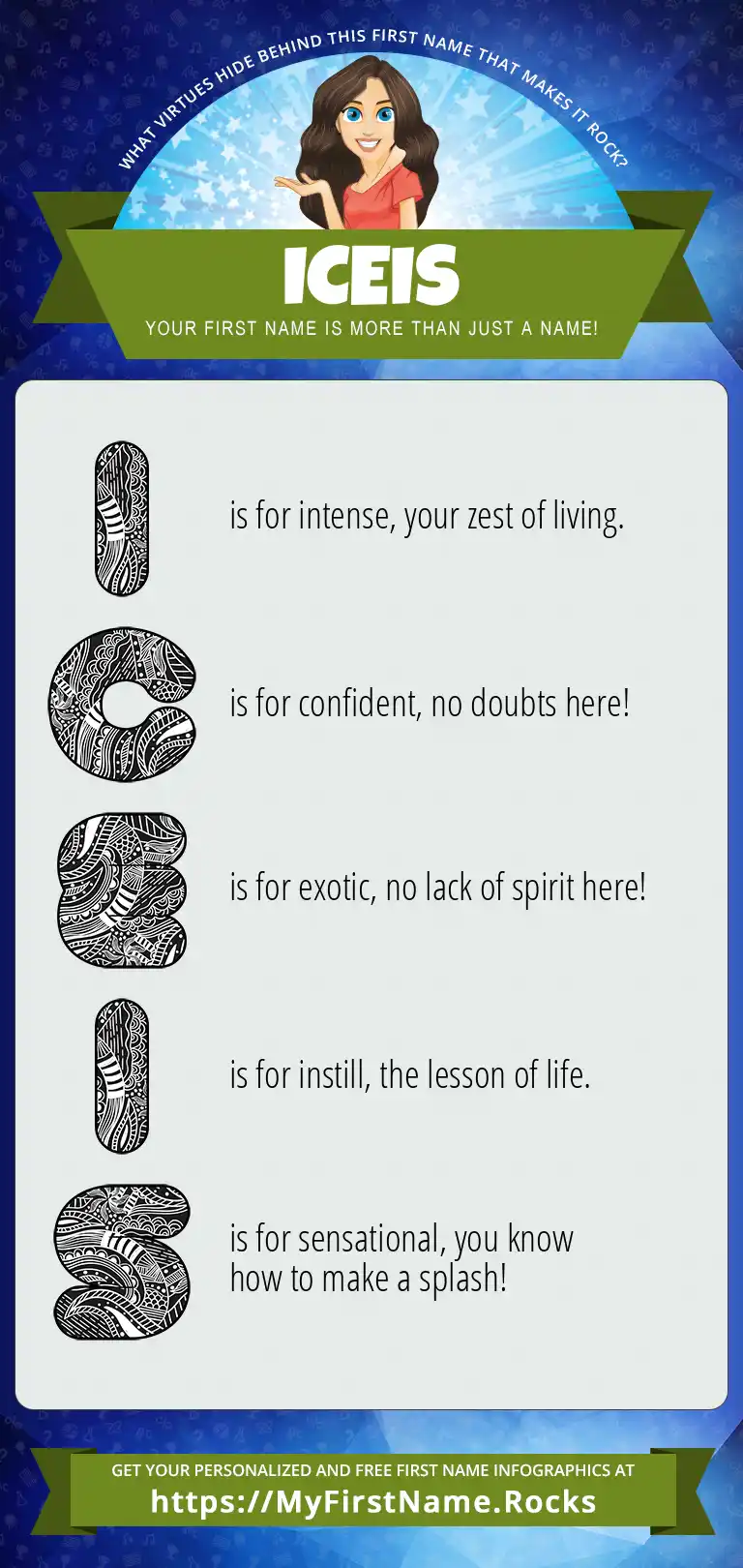 WHAT VIRTUES HIDE BEHIND THIS FIRST NAME THAT MAKES IT ROCK?

ICEIS

YOUR FIRST NAME IS MORE THAN JUST A NAME!

I is for intense, your zest of living.

C is for confident, no doubts here!

E is for exotic, no lack of spirit here!

I is for instill, the lesson of life.

S is for sensational, you know how to make a splash!

GET YOUR PERSONALIZED AND FREE FIRST NAME INFOGRAPHICS AT
https://MyFirstName.Rocks