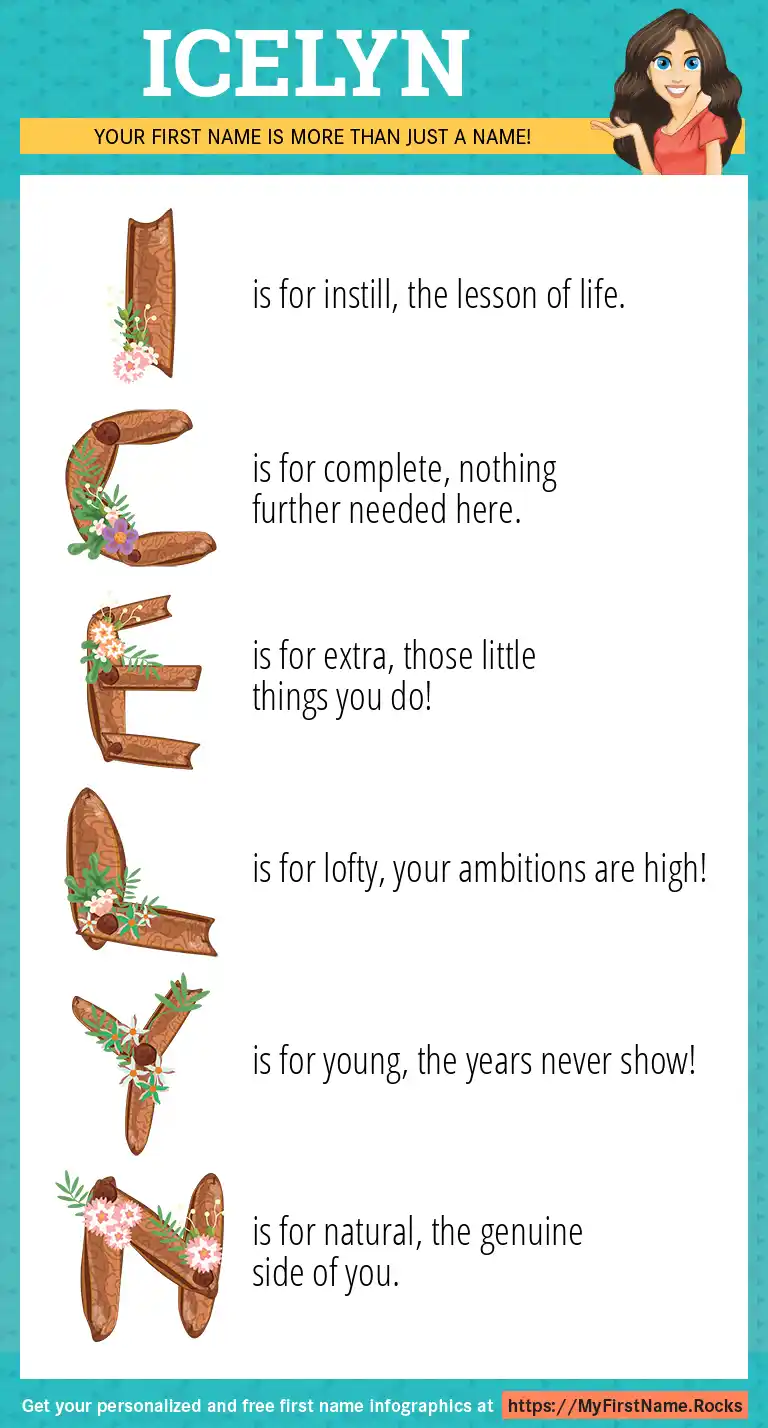 ICELYN

YOUR FIRST NAME IS MORE THAN JUST A NAME!

I is for instill, the lesson of life.

C is for complete, nothing further needed here.

E is for extra, those little things you do!

L is for lofty, your ambitions are high!

Y is for young, the years never show!

N is for natural, the genuine side of you.

Get your personalized and free first name infographics at https://MyFirstName.Rocks