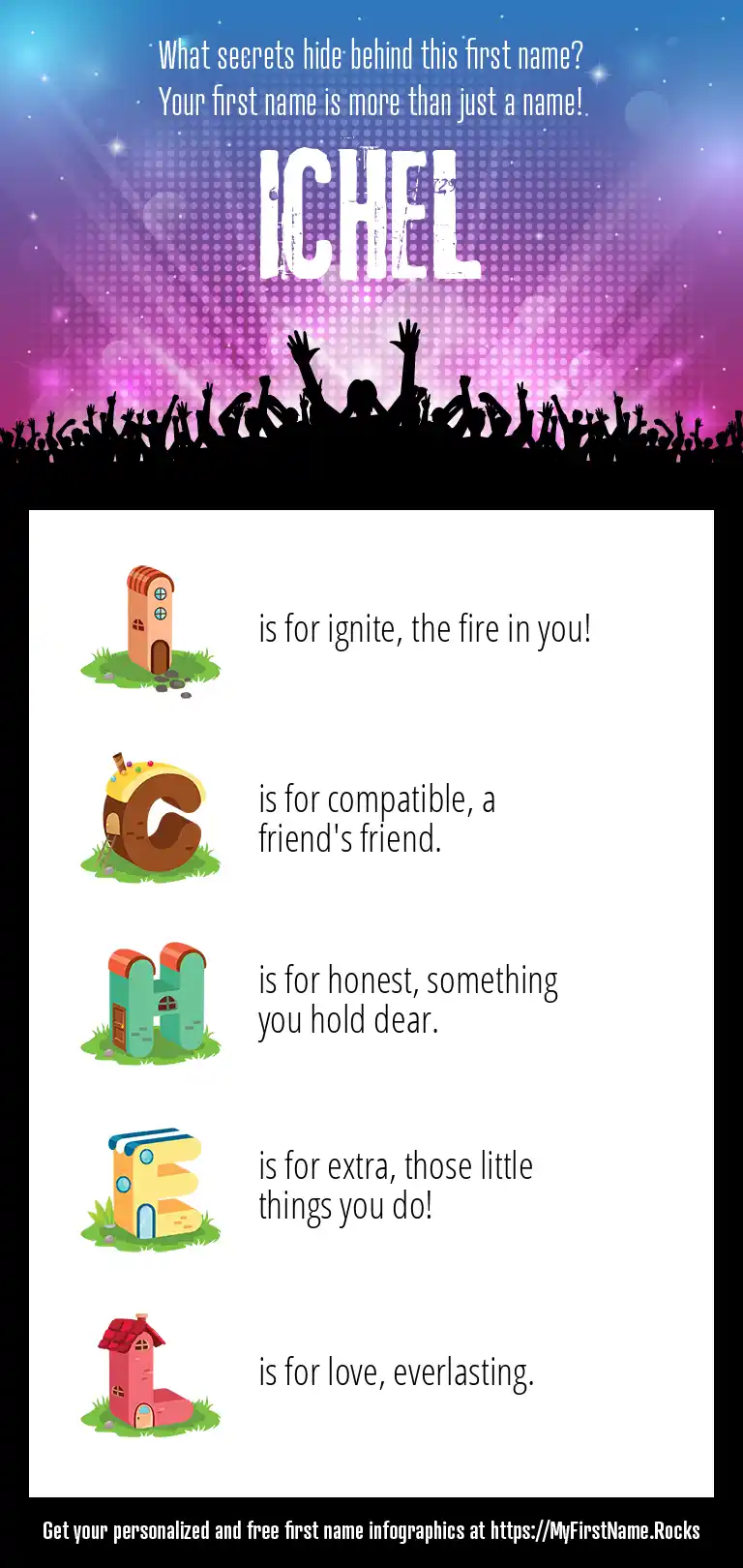 What secrets hide behind this first name?
Your first name is more than just a name!

ICHEL

I is for ignite, the fire in you!

C is for compatible, a friend's friend.

H is for honest, something you hold dear.

E is for extra, those little things you do!

L is for love, everlasting.

Get your personalized and free first name infographics at https://MyFirstName.Rocks