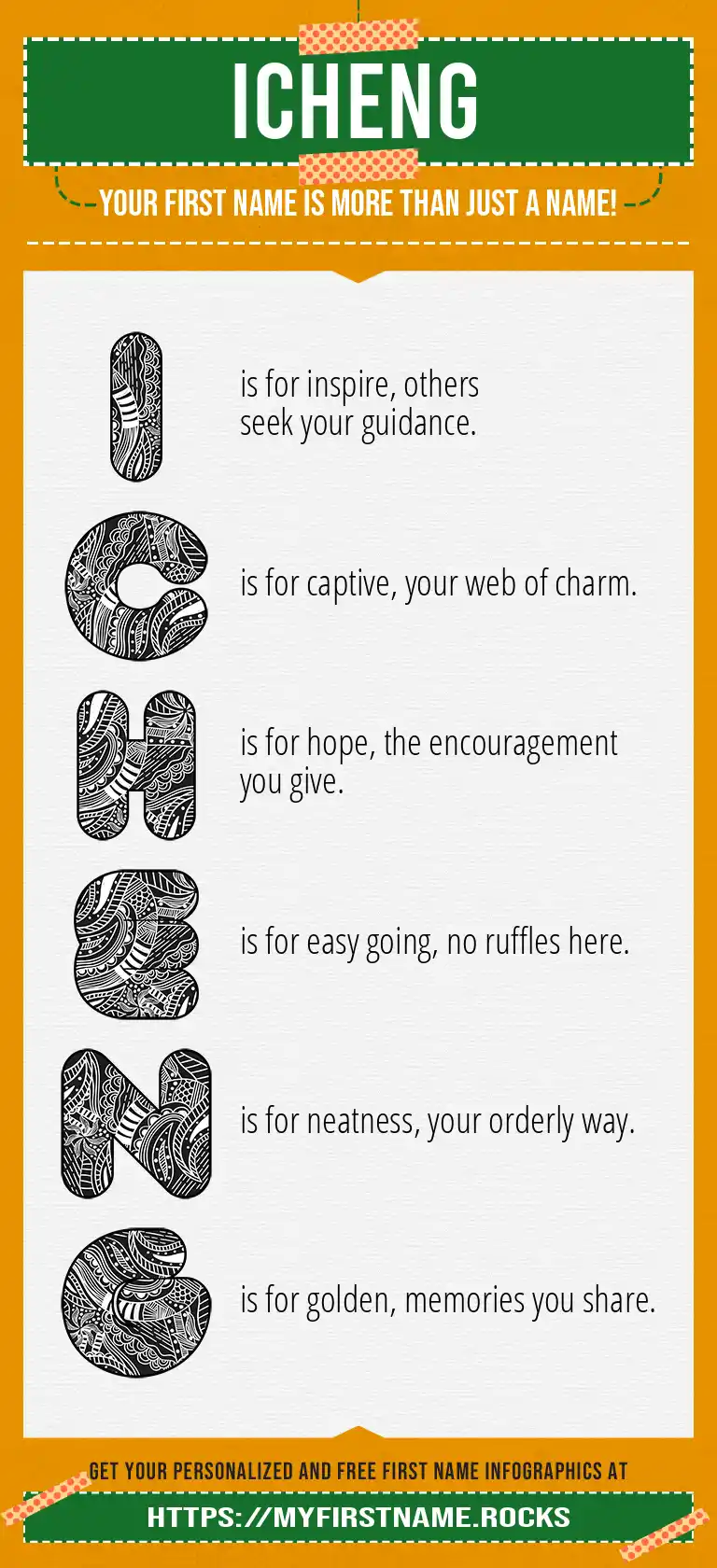 ICHENG

YOUR FIRST NAME IS MORE THAN JUST A NAME!

I is for inspire, others seek your guidance.

C is for captive, your web of charm.

H is for hope, the encouragement you give.

E is for easy going, no ruffles here.

N is for neatness, your orderly way.

G is for golden, memories you share.

GET YOUR PERSONALIZED AND FREE FIRST NAME INFOGRAPHICS AT

HTTPS://MYFIRSTNAME.ROCKS