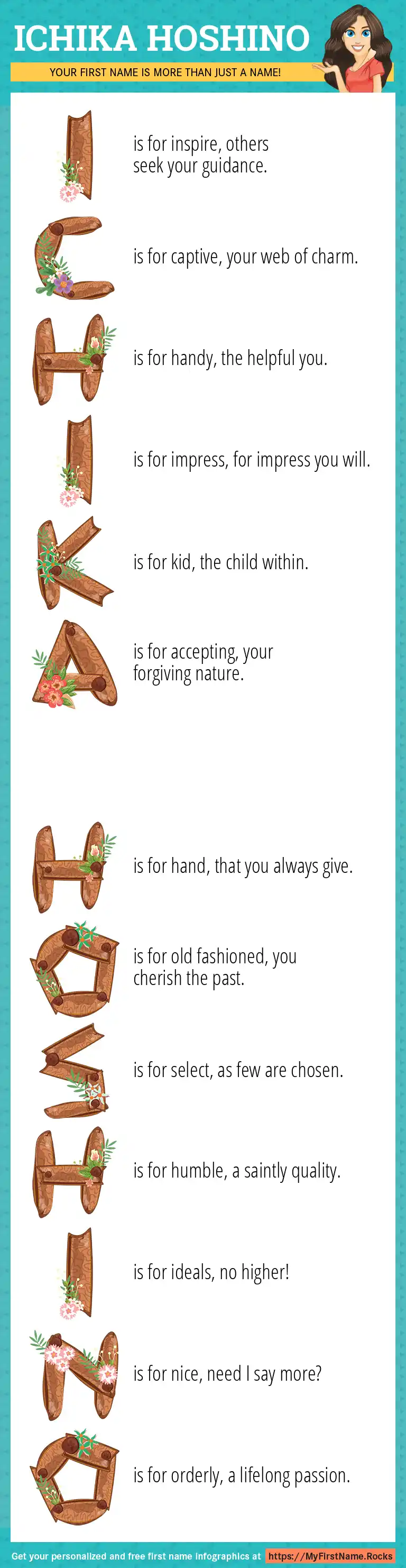 ICHIKA HOSHINO

YOUR FIRST NAME IS MORE THAN JUST A NAME!

I is for inspire, others seek your guidance.

C is for captive, your web of charm.

H is for handy, the helpful you.

I is for impress, for impress you will.

K is for kid, the child within.

A is for accepting, your forgiving nature.

H is for hand, that you always give.

O is for old fashioned, you cherish the past.

S is for select, as few are chosen.

H is for humble, a saintly quality.

I is for ideals, no higher!

N is for nice, need I say more?

O is for orderly, a lifelong passion.

Get your personalized and free first name infographics at https://MyFirstName.Rocks